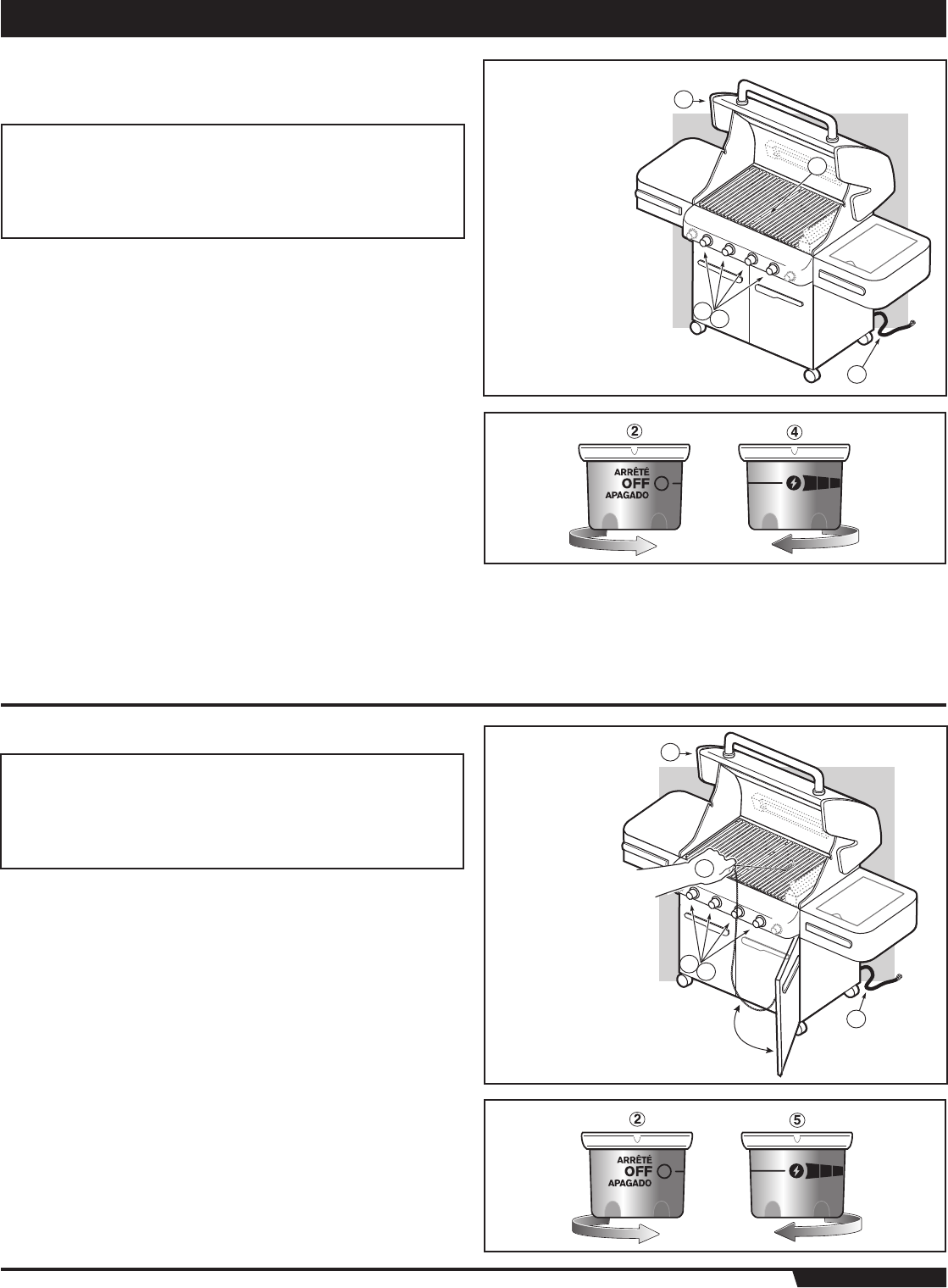 ②

ARRÊTÉ
OFF
APAGADO

④

②

ARRÊTÉ
OFF
APAGADO

⑤