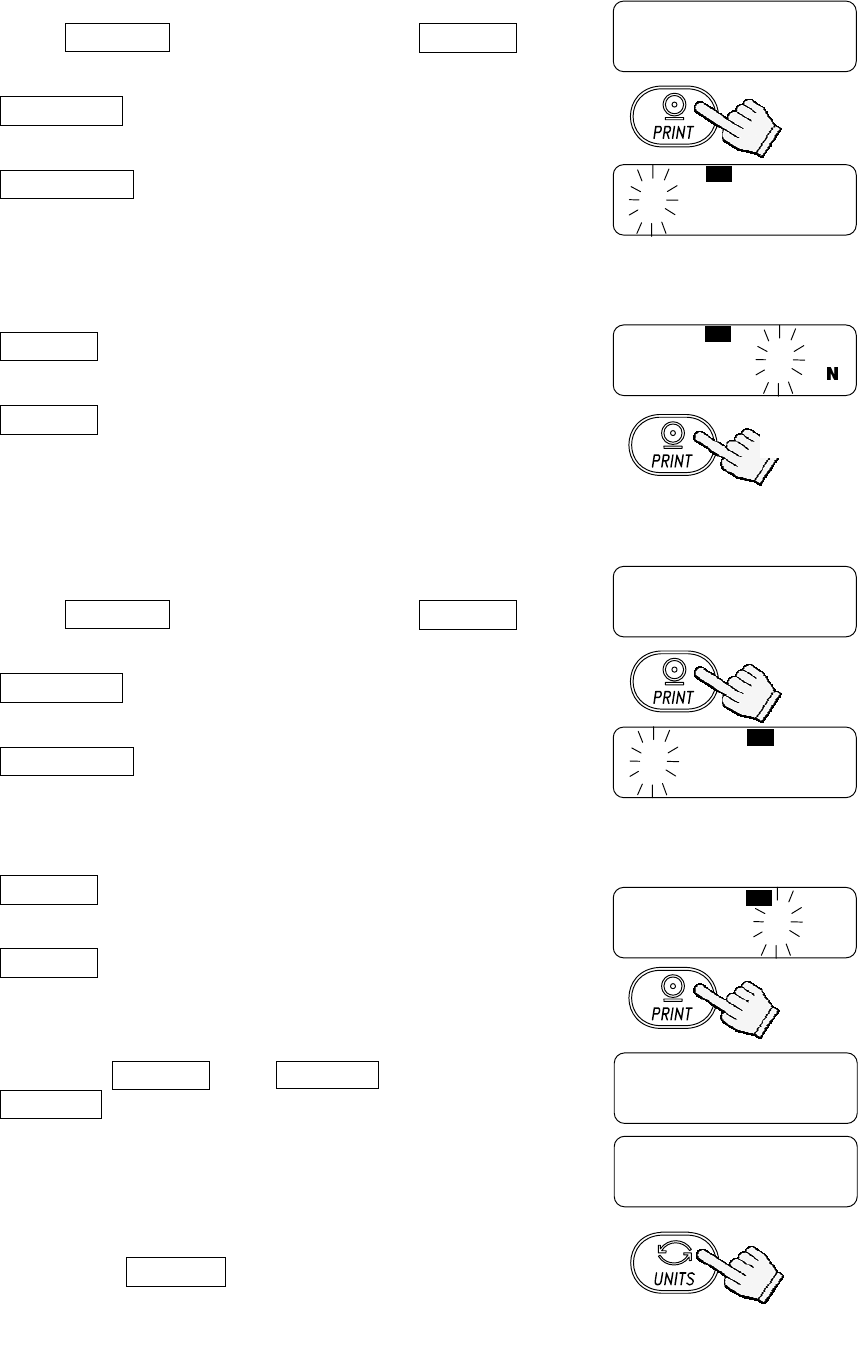 PRINT

N

PRINT

PRINT

PRINT

UNITS