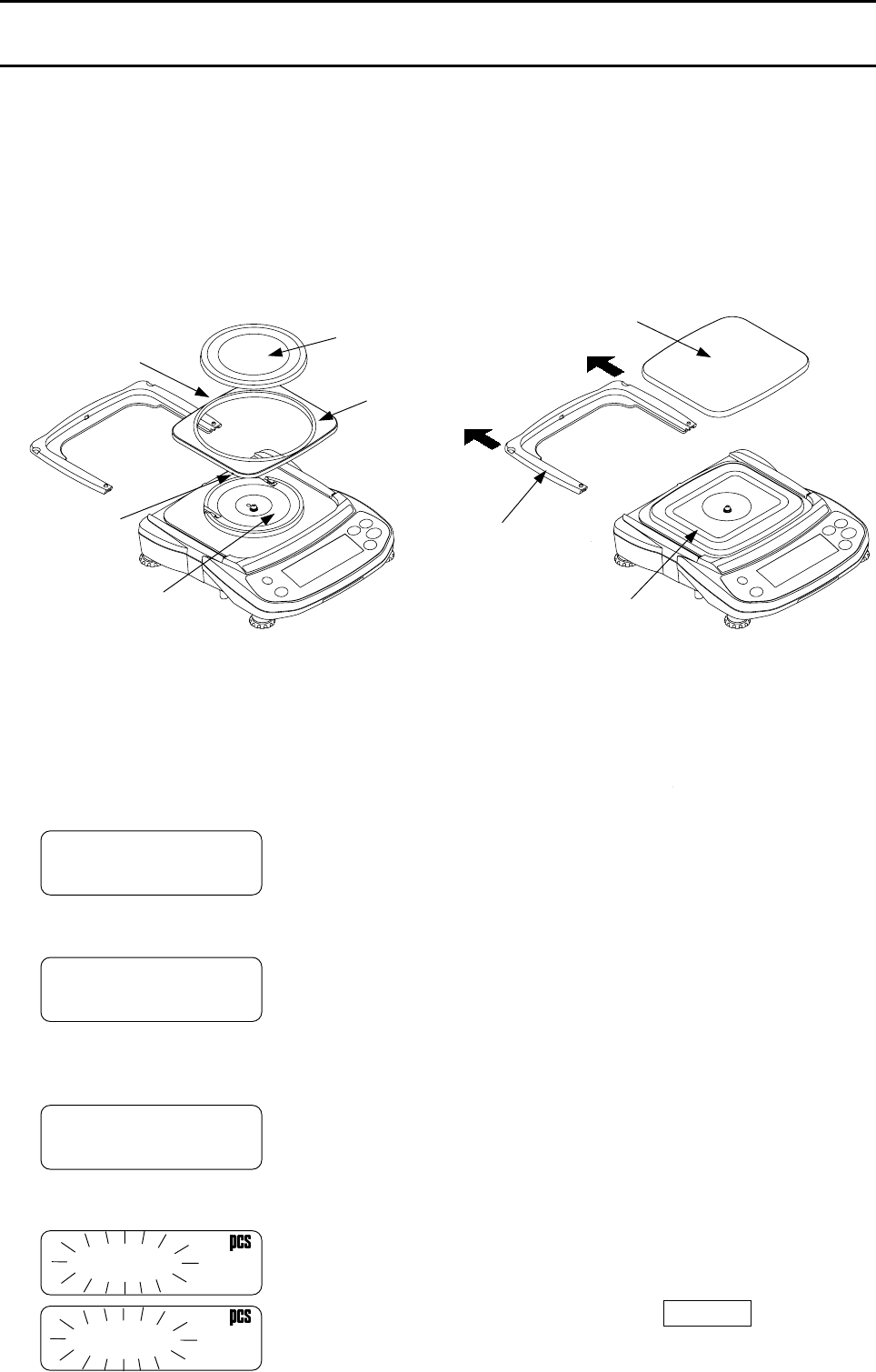 pcs

pcs