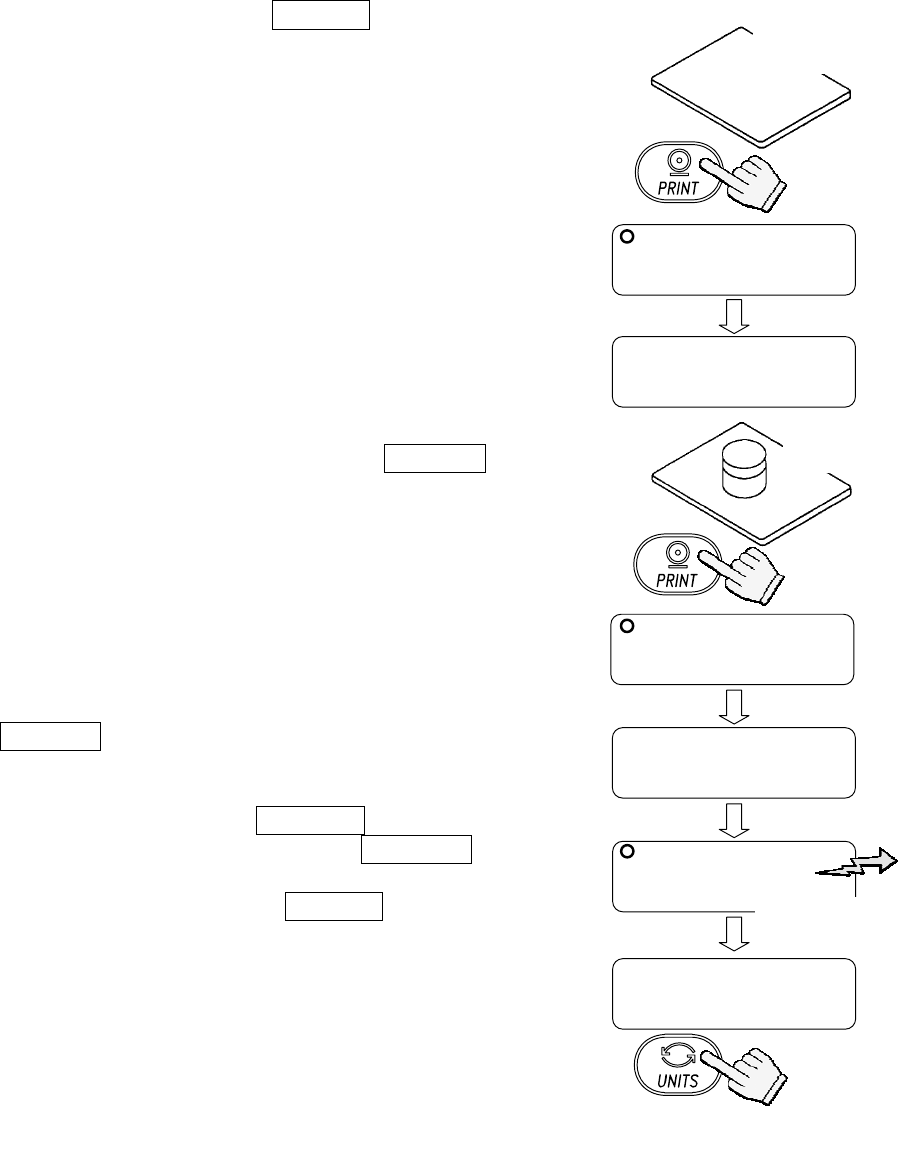 PRINT

PRINT

UNITS