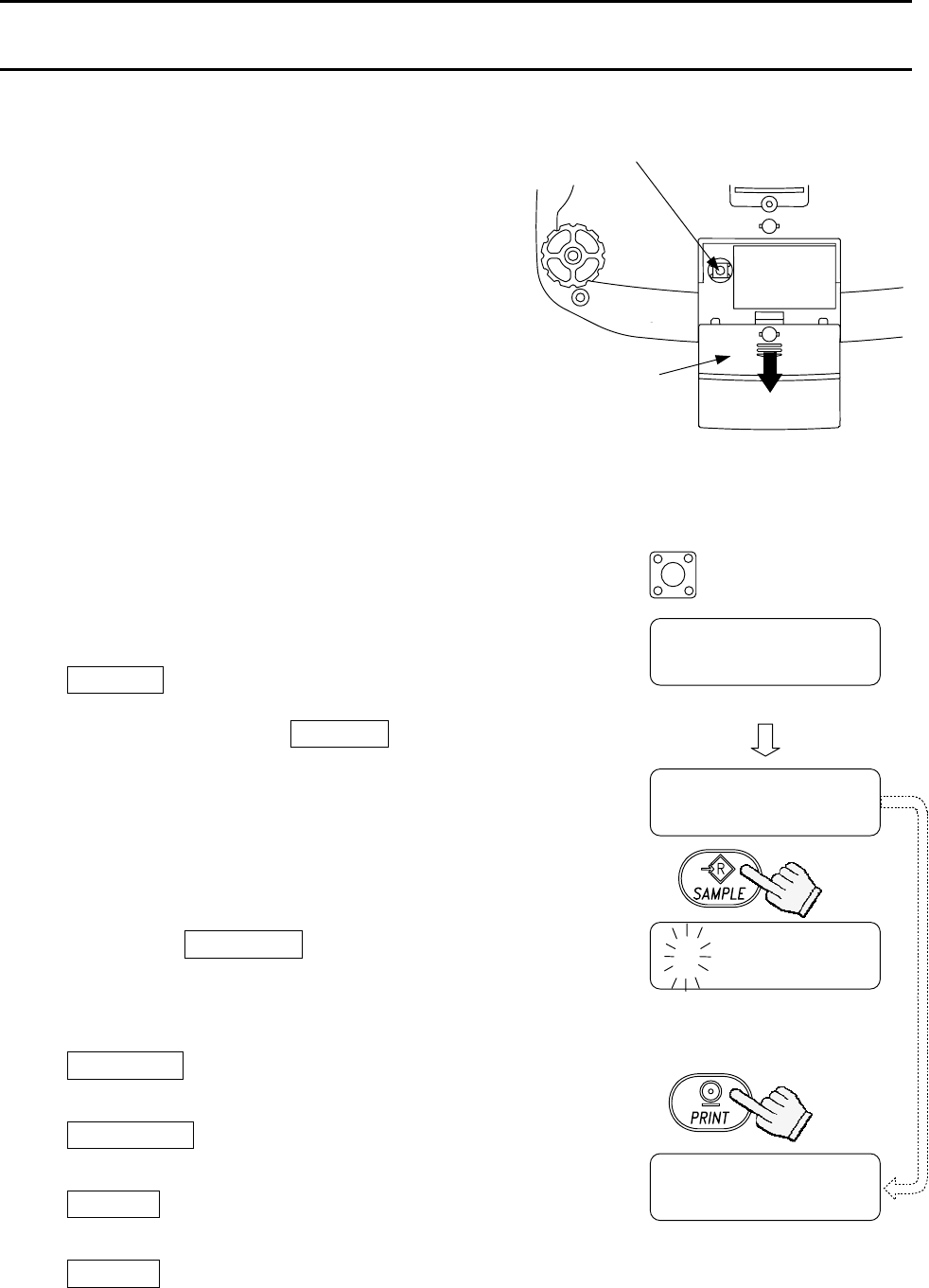 R
SAMPLE

PRINT