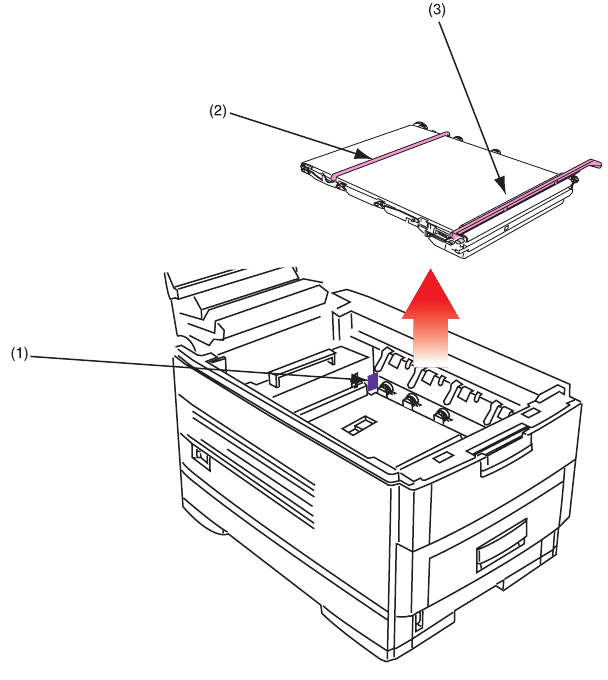 (3)
(2)
(1)