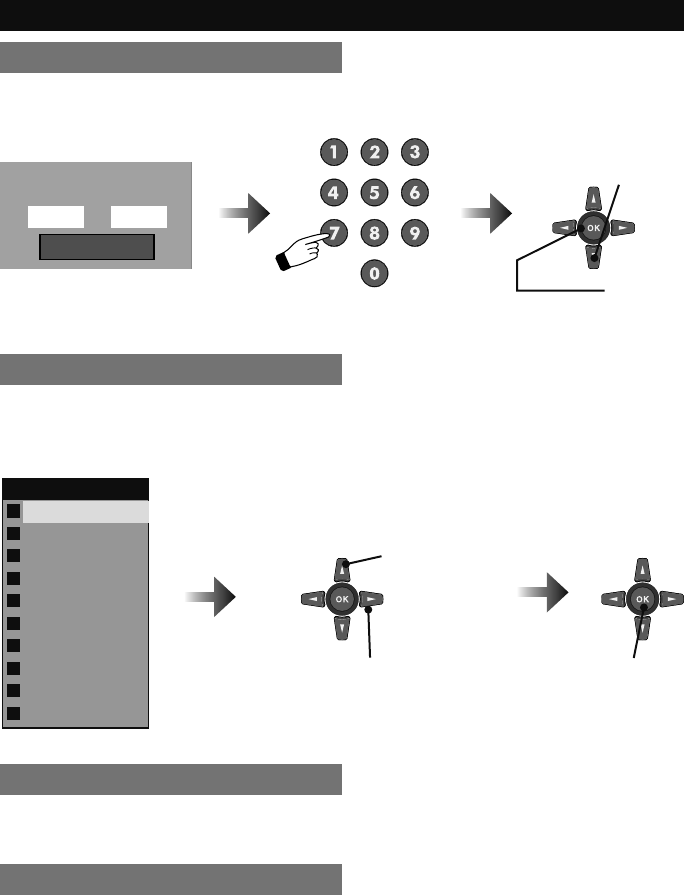 1 2 3
4 5 6
7 8 9
0
OK

OK

OK