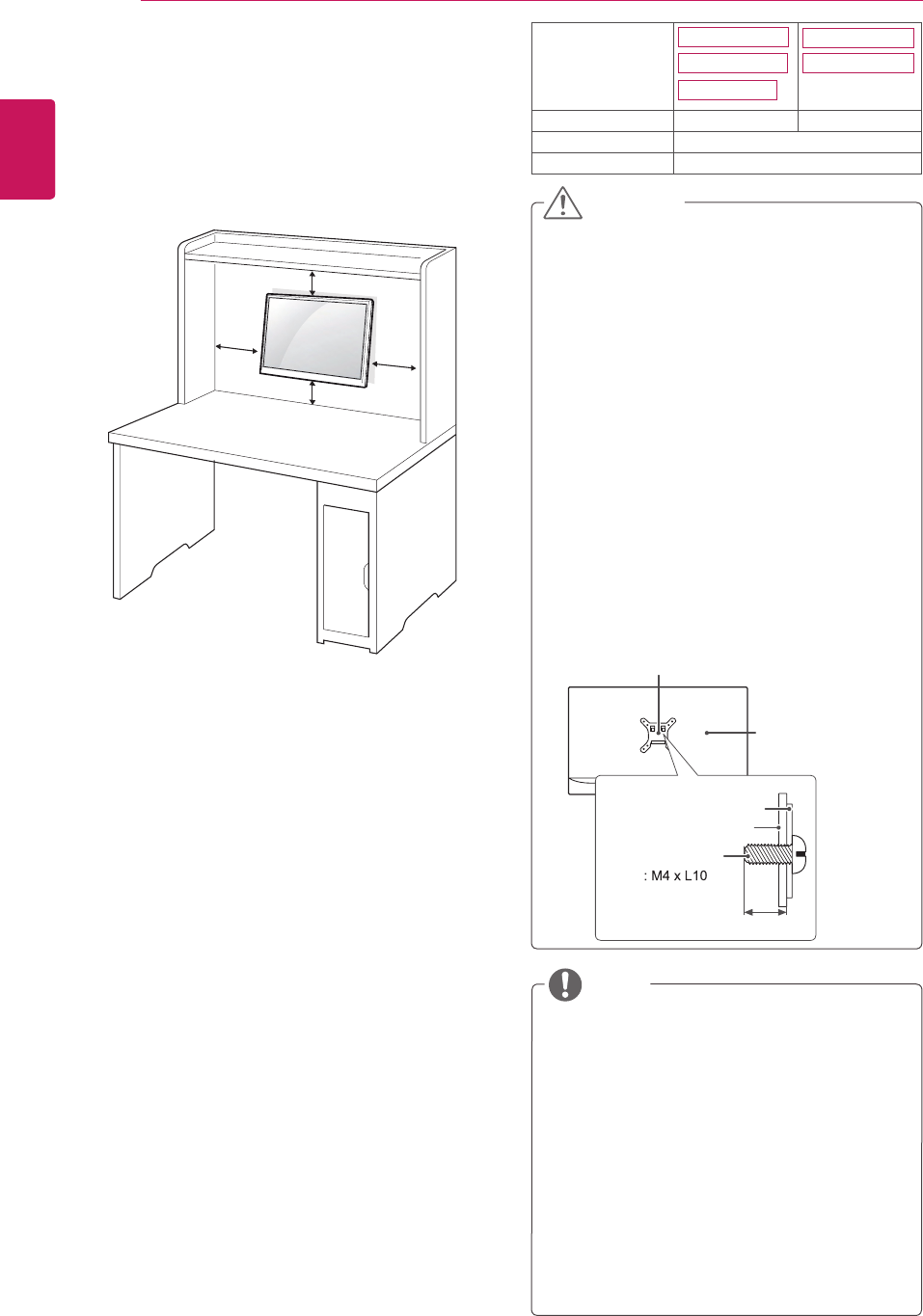 : M4 x L10