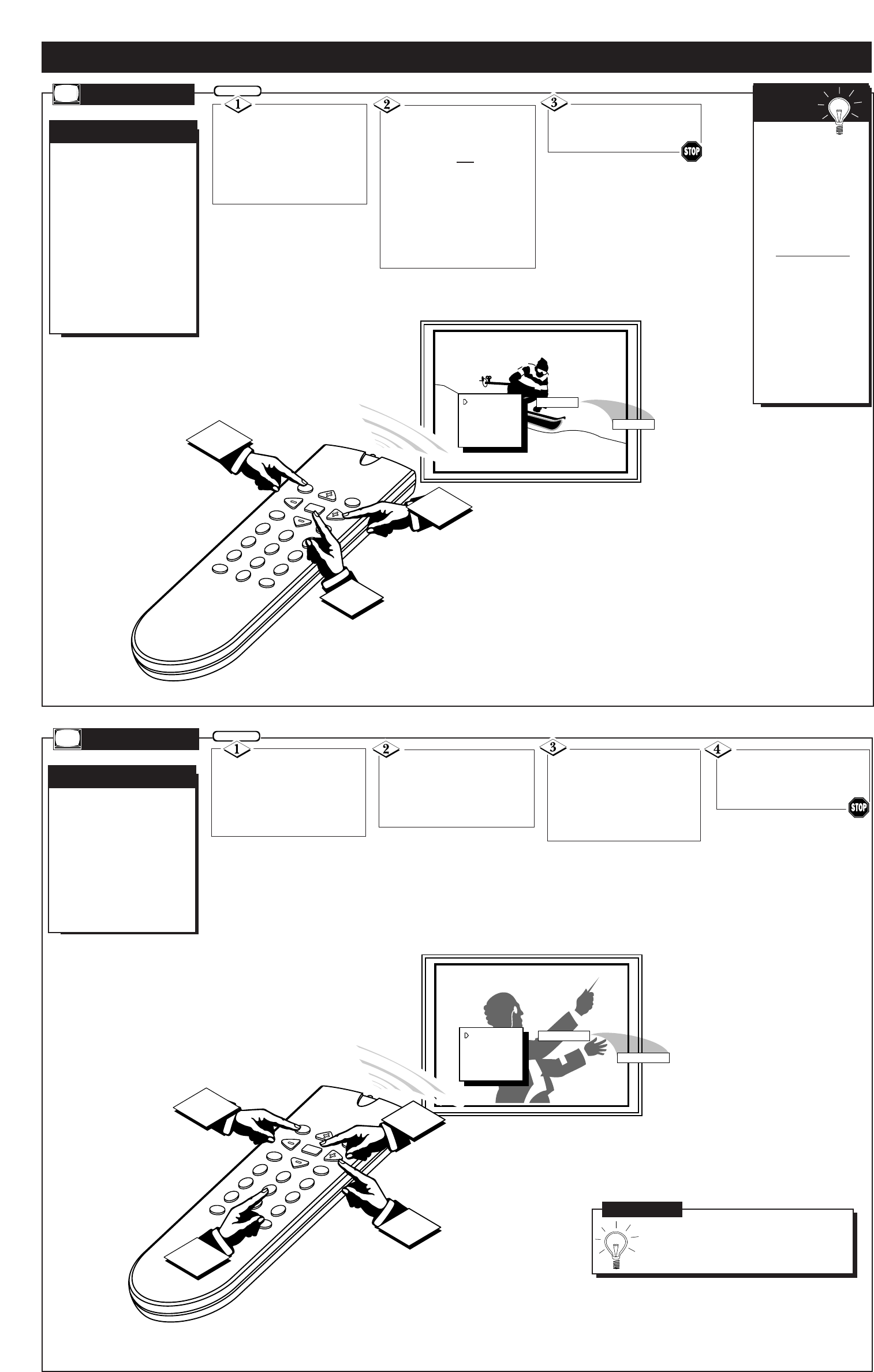 1

2

3

STOP

1

2

3

4

STOP