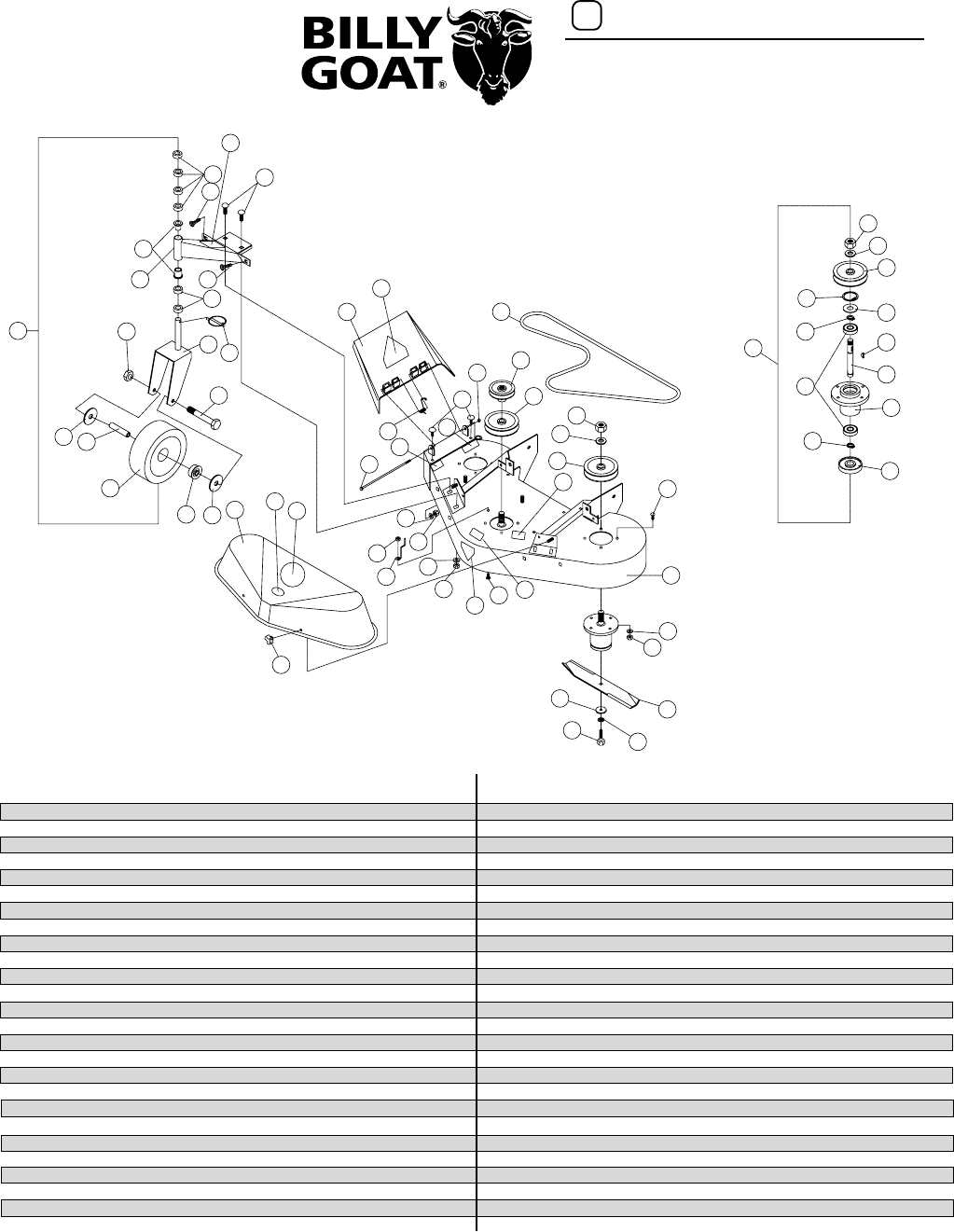 BILLY GOAT®