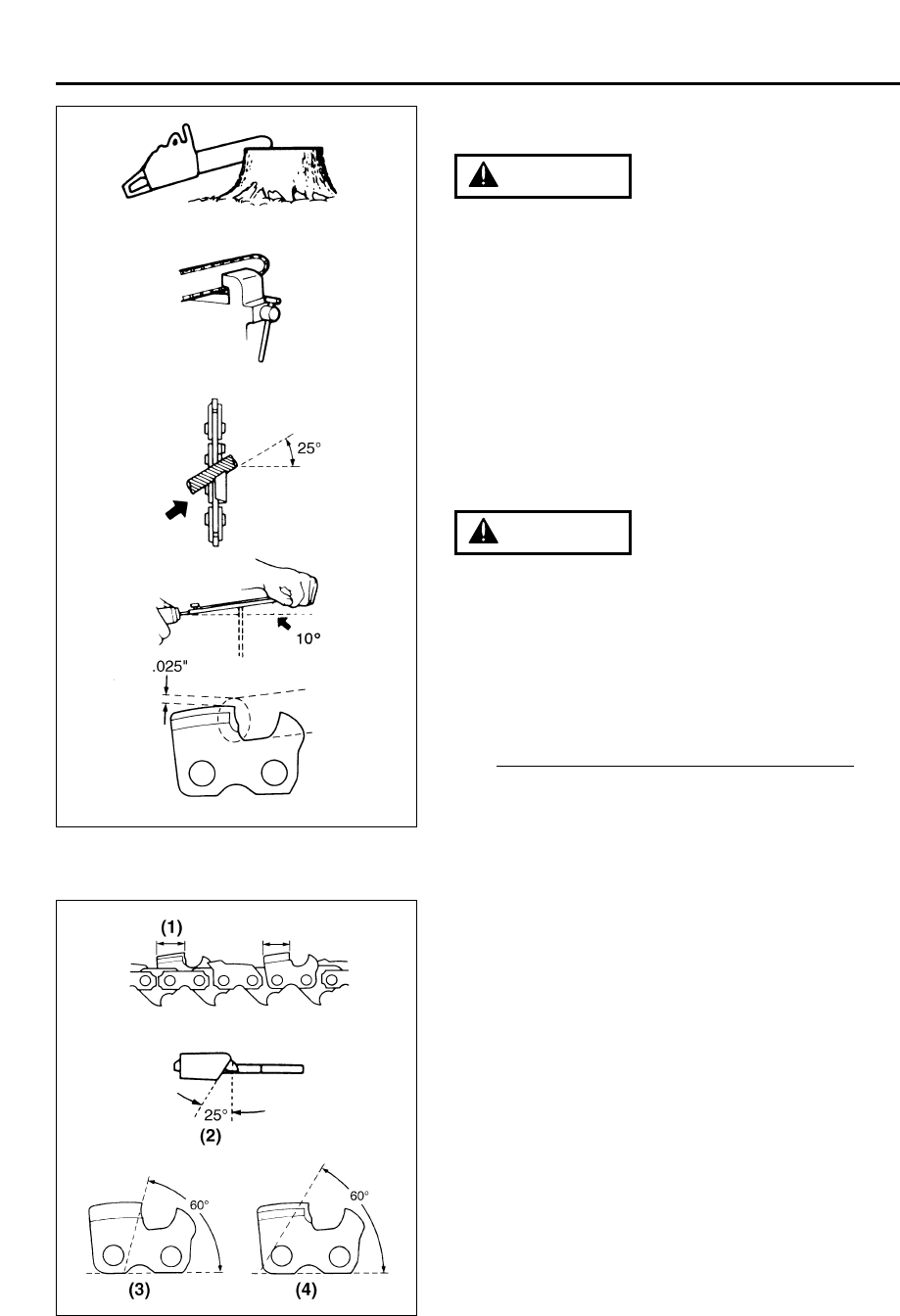 25°

10°

.025"

(1)

25°

(2)

60°

60°

(3)

(4)