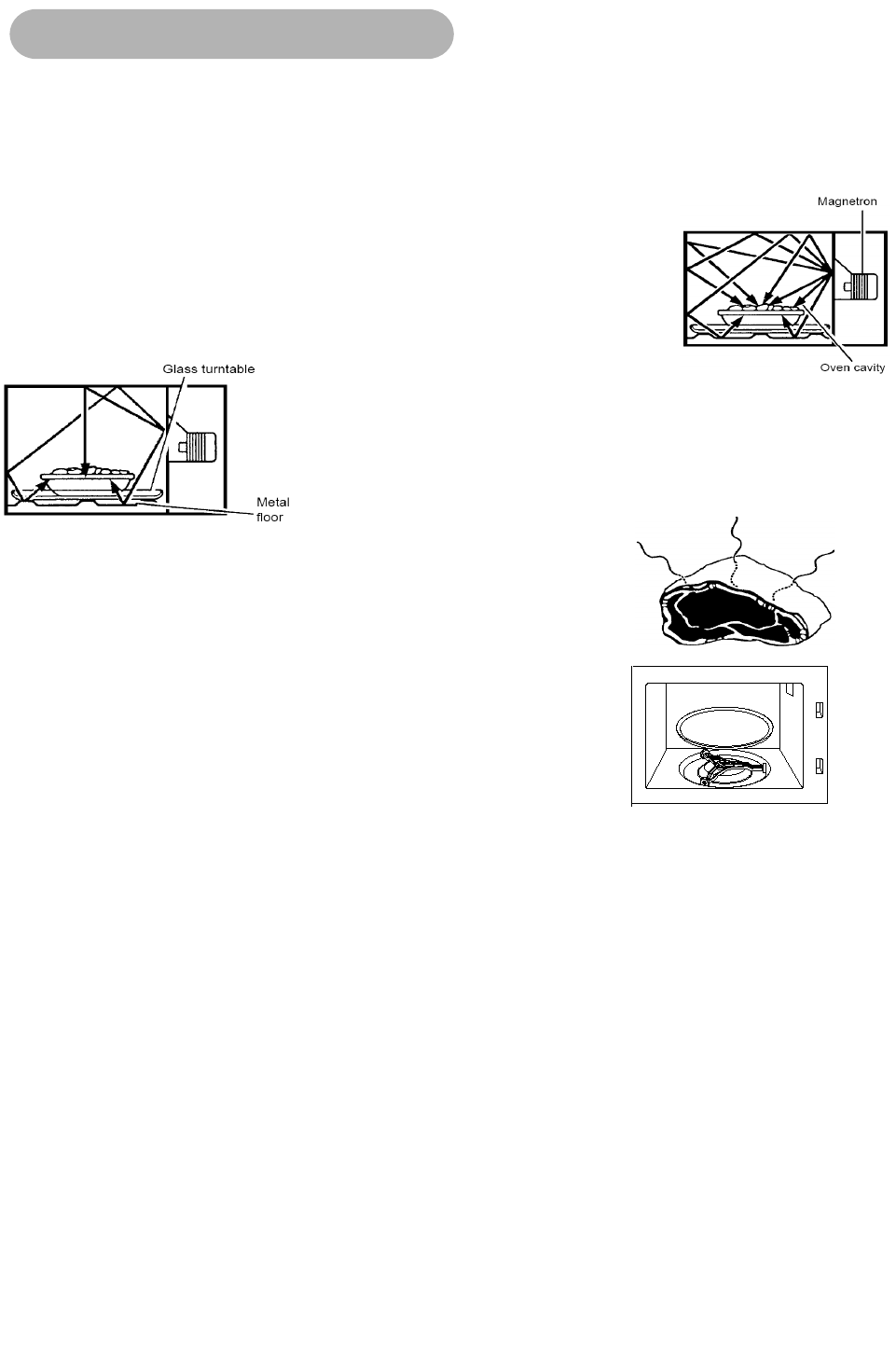 Magnetron

Oven cavity

Glass turntable

Metal floor