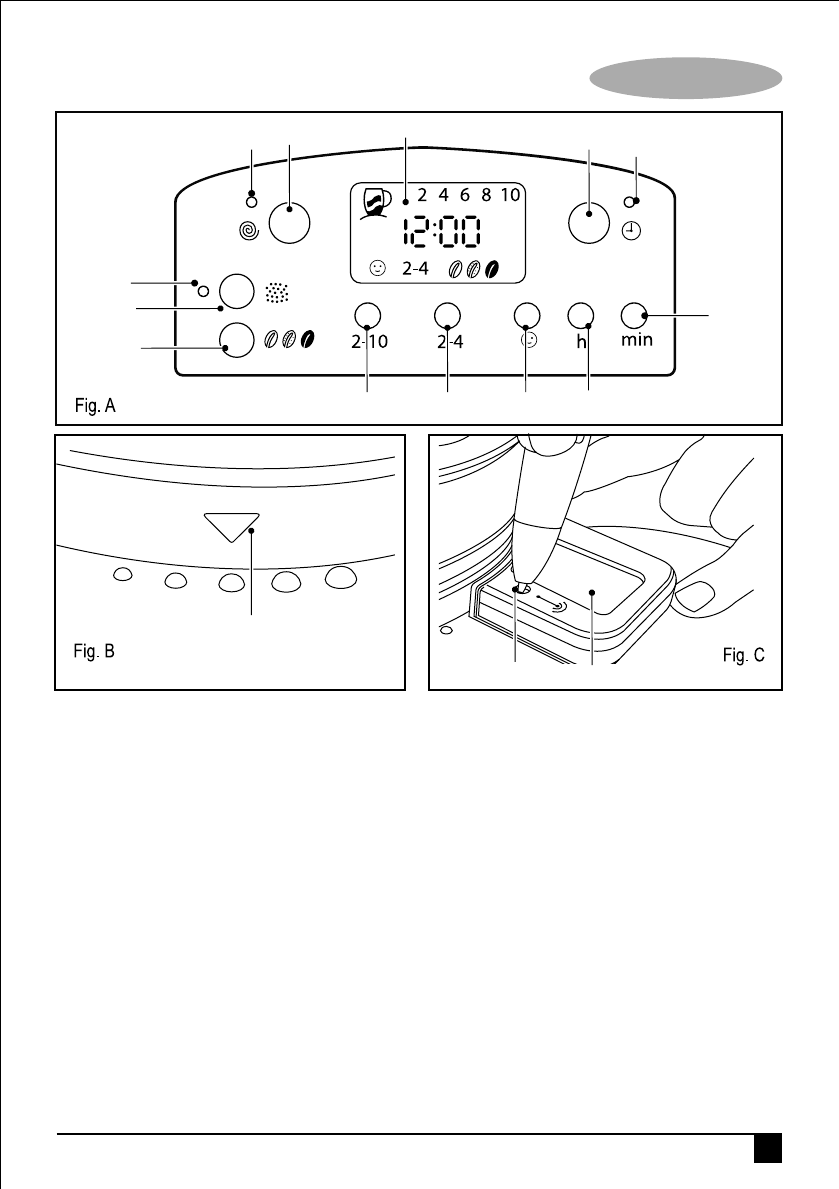 2 4 6 8 10

12:00

2-4

2-10

2-4

h

min

Fig. A

Fig. B

Fig. C