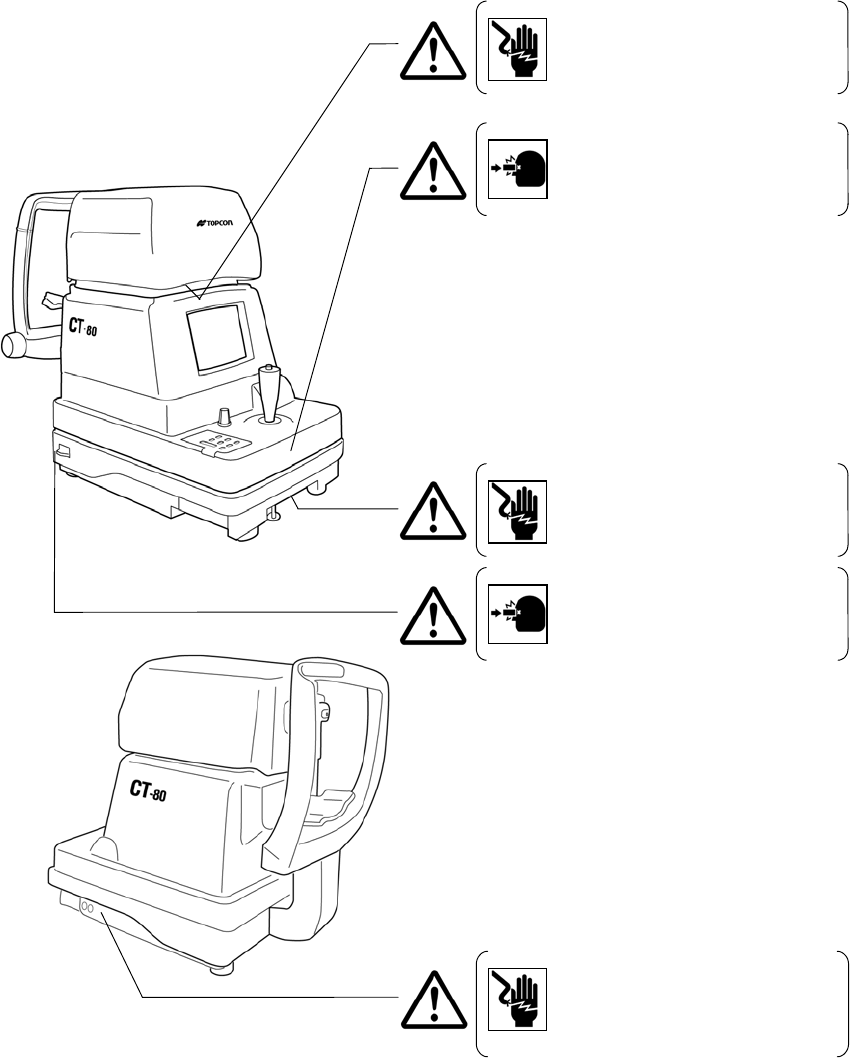 TOPCON

CT-80

CT-80