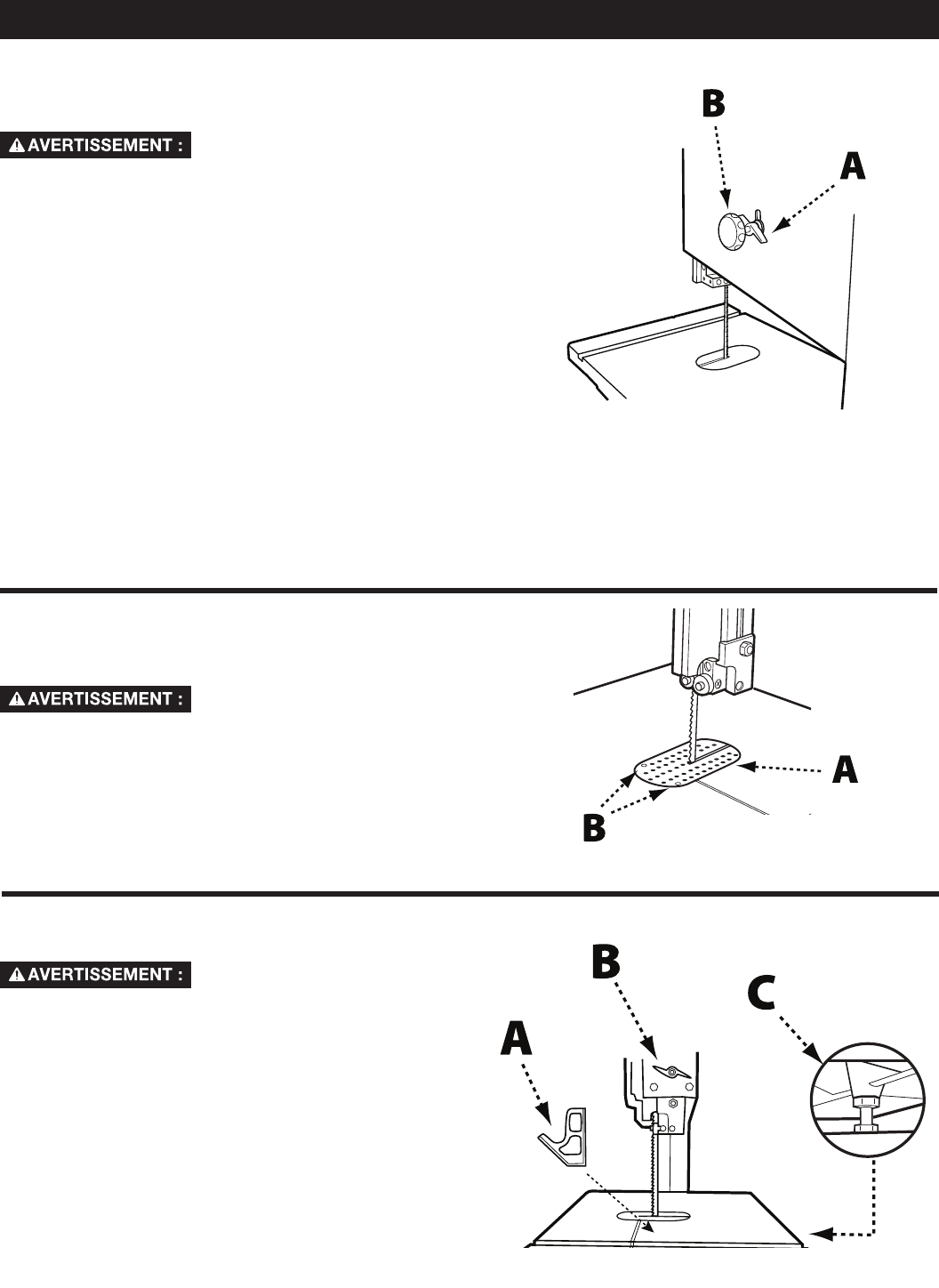 AVERTISSEMENT :

B

A

AVERTISSEMENT :

A

B

AVERTISSEMENT :

B

C

A