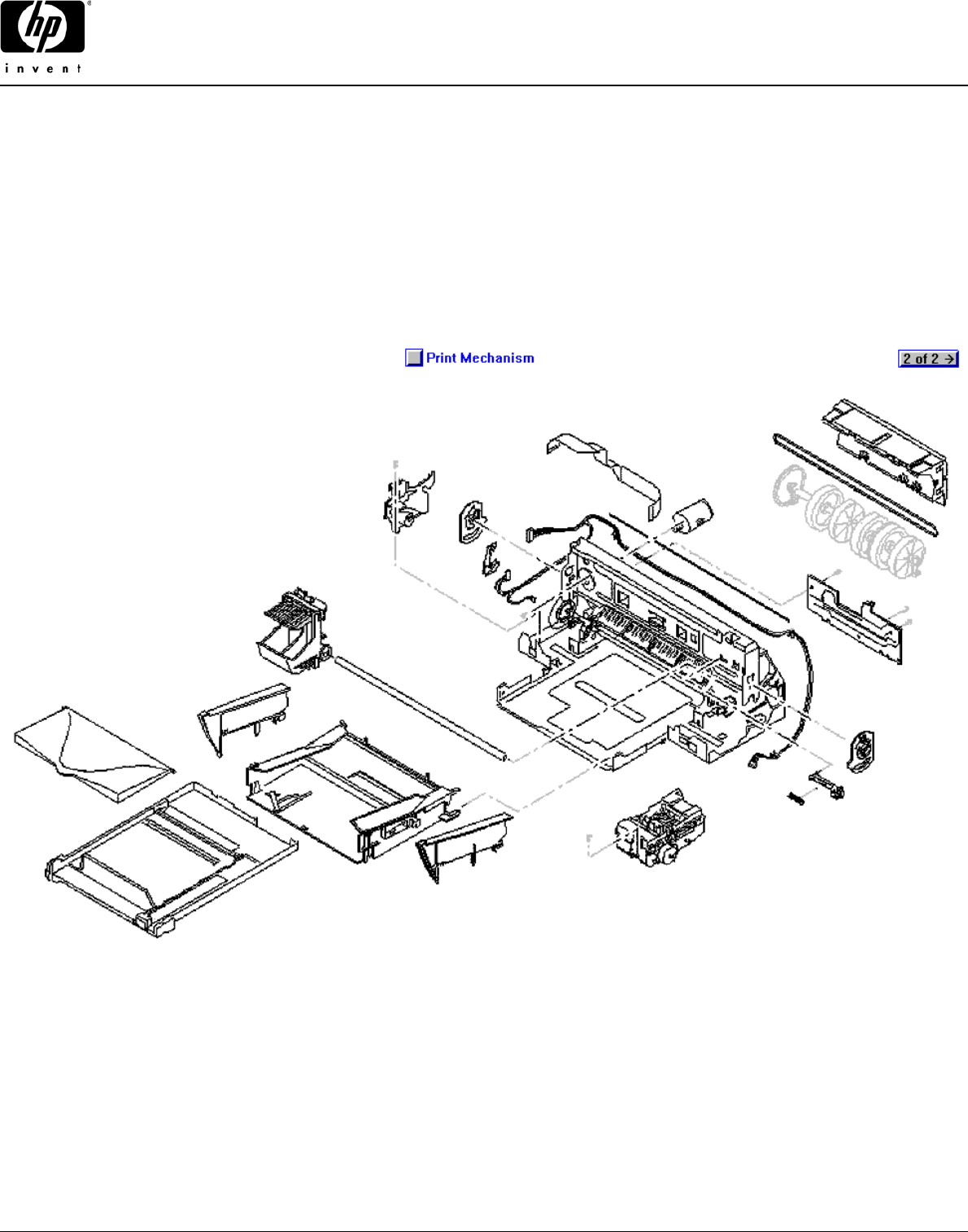 hp
invent

Print Mechanism

2 of 2 →