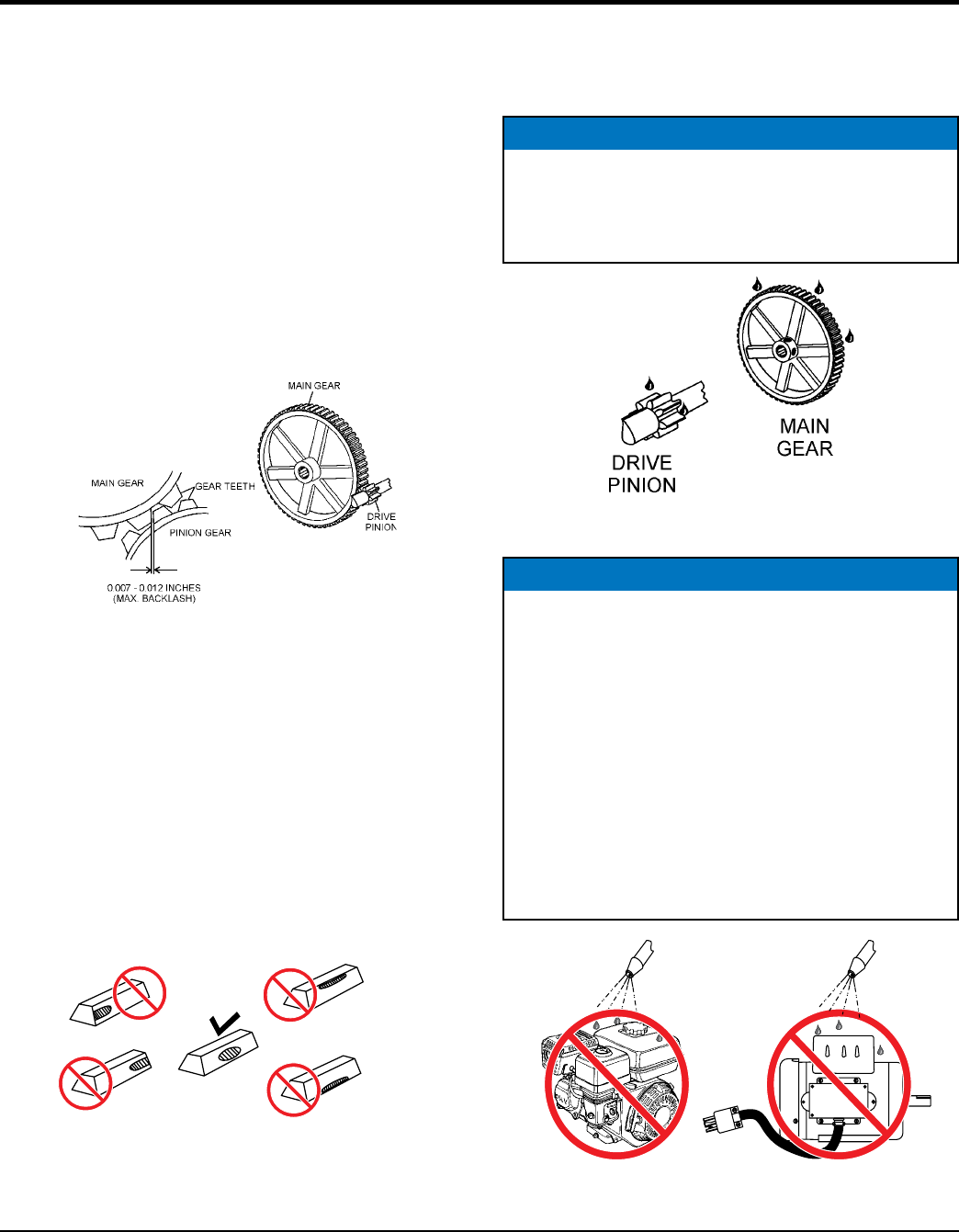 MAIN GEAR

MAIN GEAR

GEAR TEETH

PINION GEAR

DRIVE PINION

0.007 - 0.012 INCHES (MAX. BACKLASH)

DRIVE PINION

MAIN GEAR