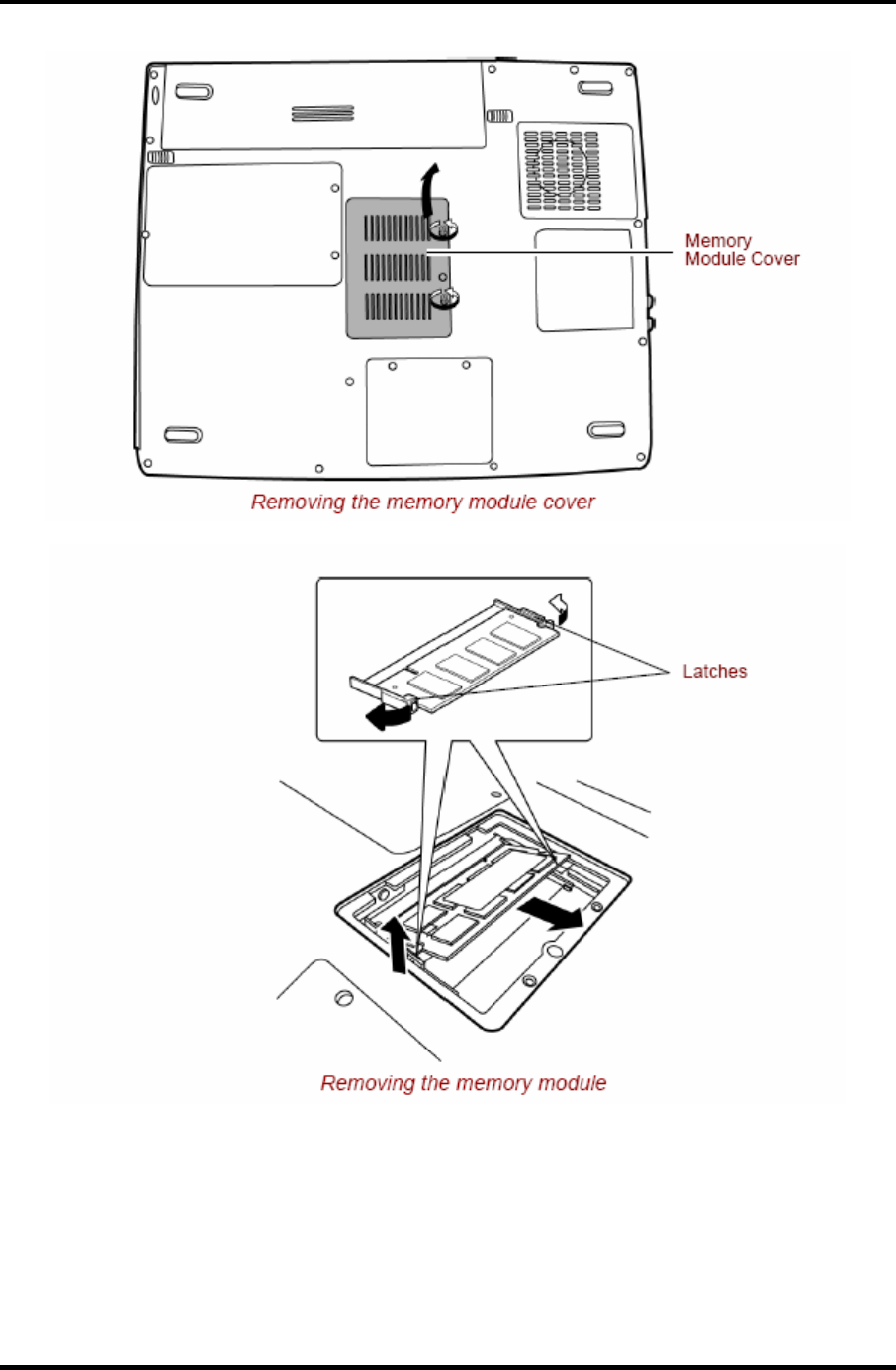 Memory Module Cover

Removing the memory module cover

Latches

Removing the memory module