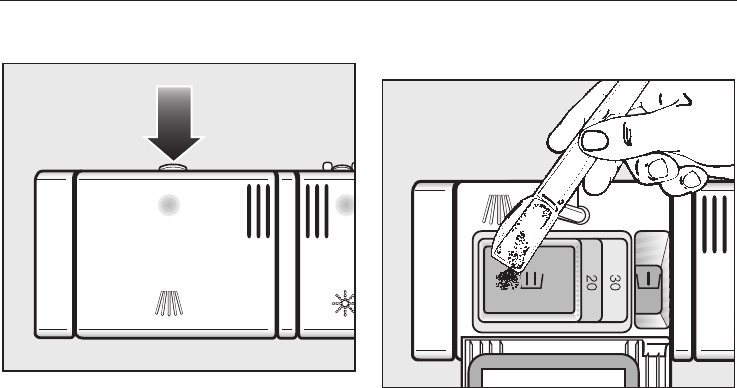 20
30