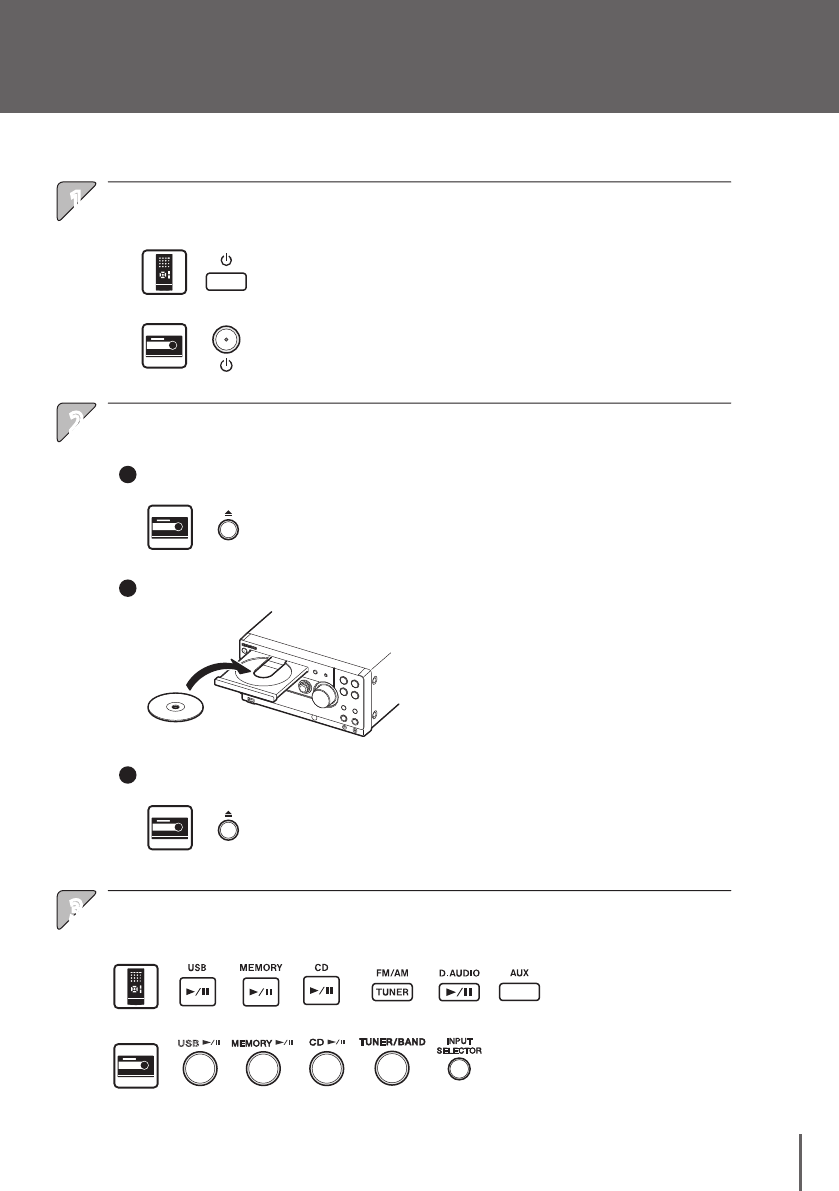 1

2

3

USB ►/II

MEMORY ►/II

CD ►/II

FM/AM TUNER

D.AUDIO ►/II

AUX

USB ►/II

MEMORY ►/II

CD ►/II

TUNER/BAND

INPUT SELECTOR