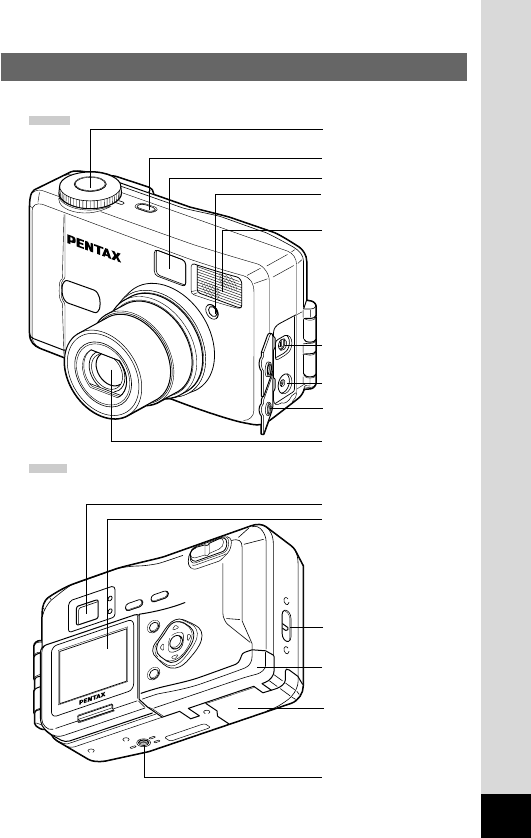 PENTAX

PENTAX