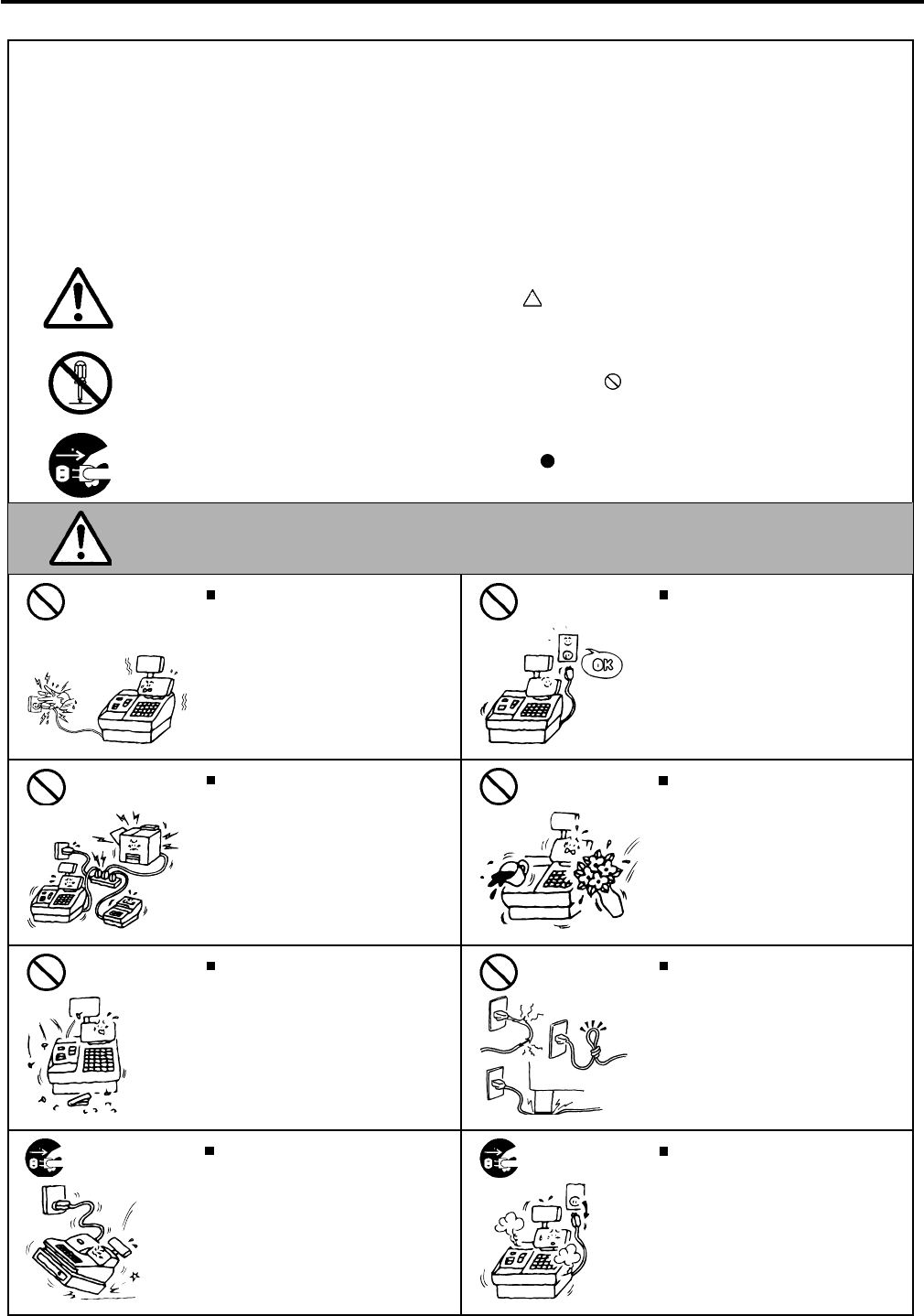 OK