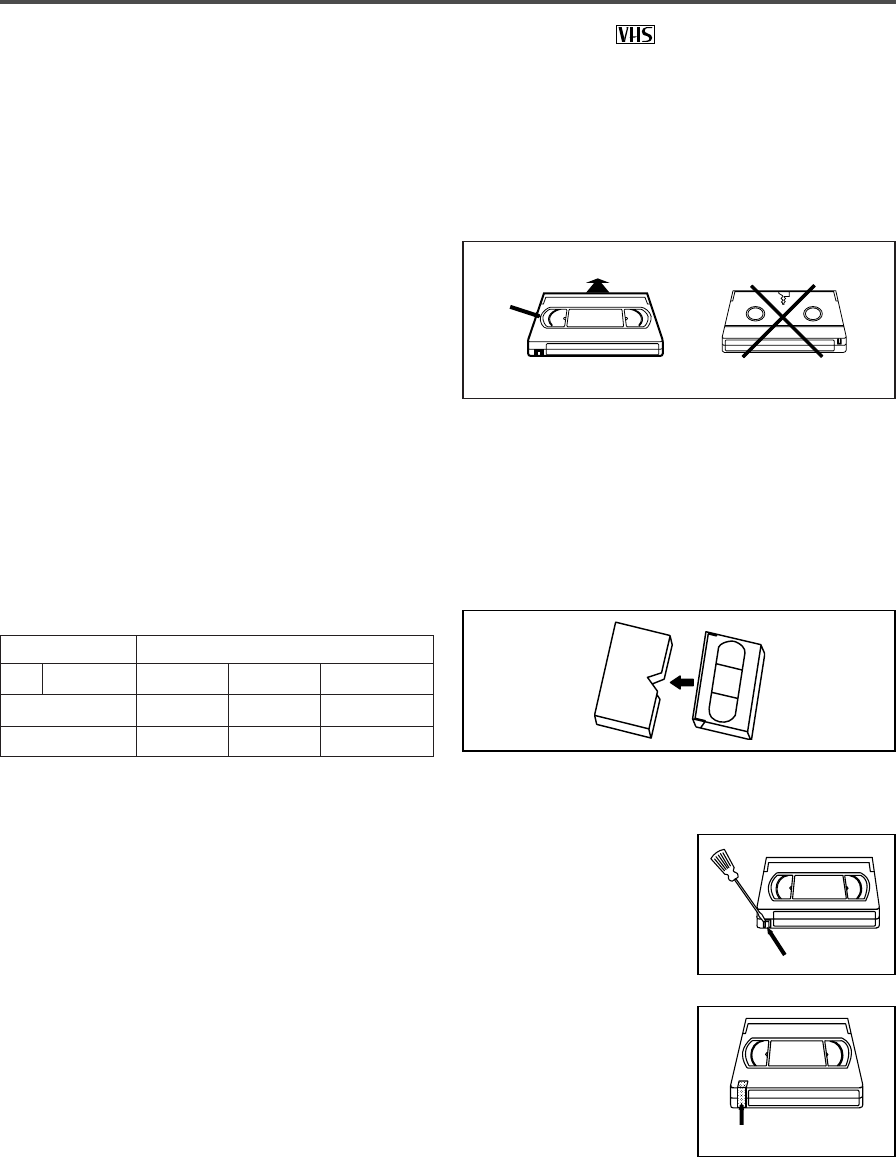 VHS