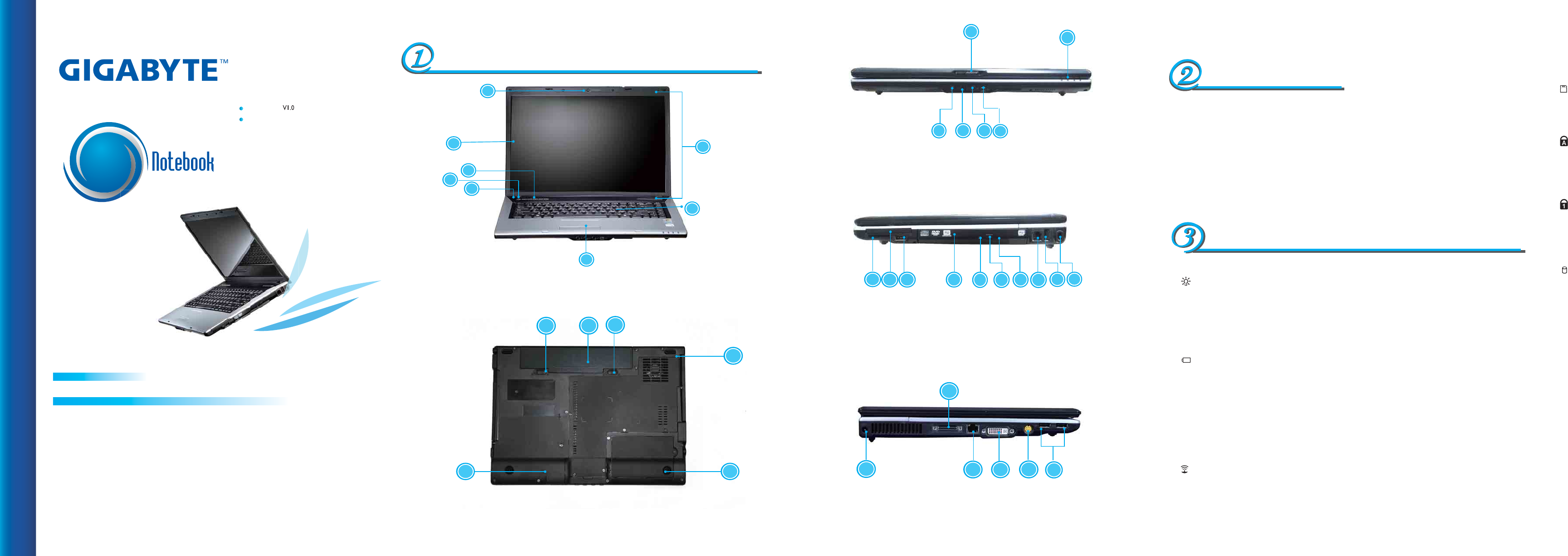 GIGABYTE™

V1.0

Notebook

1

2

3