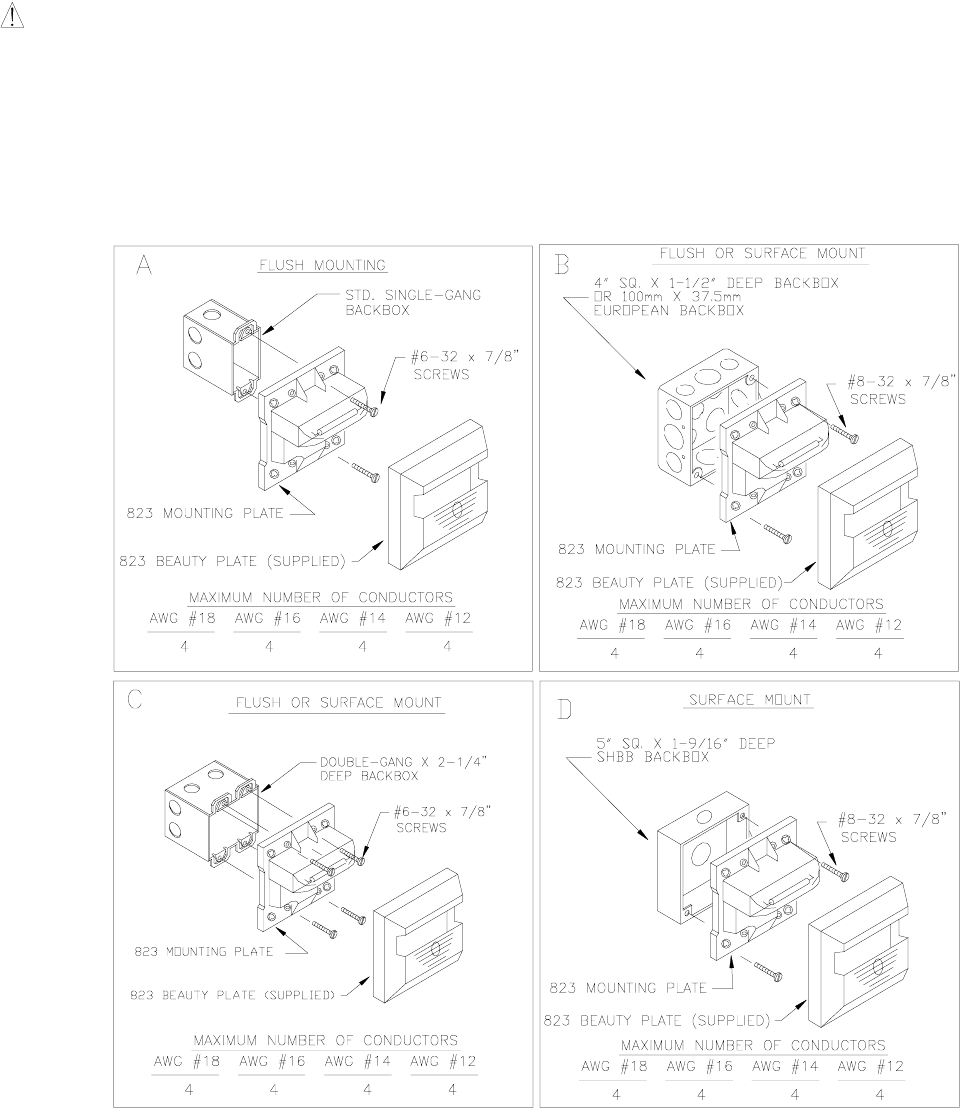 A

FLUSH MOUNTING

STD. SINGLE-GANG BACKBOX

#6-32 x 7/8" SCREWS

823 MOUNTING PLATE

823 BEAUTY PLATE (SUPPLIED)

MAXIMUM NUMBER OF CONDUCTORS

| AWG #18 | AWG #16 | AWG #14 | AWG #12 |
|---|---|---|---|
| 4 | 4 | 4 | 4 |

B

FLUSH OR SURFACE MOUNT

4" SQ. X 1-1/2" DEEP BACKBOX OR 100mm X 37.5mm EUROPEAN BACKBOX

#8-32 x 7/8" SCREWS

823 MOUNTING PLATE

823 BEAUTY PLATE (SUPPLIED)

MAXIMUM NUMBER OF CONDUCTORS

| AWG #18 | AWG #16 | AWG #14 | AWG #12 |
|---|---|---|---|
| 4 | 4 | 4 | 4 |

C

FLUSH OR SURFACE MOUNT

DOUBLE-GANG X 2-1/4" DEEP BACKBOX

#6-32 x 7/8" SCREWS

823 MOUNTING PLATE

823 BEAUTY PLATE (SUPPLIED)

MAXIMUM NUMBER OF CONDUCTORS

| AWG #18 | AWG #16 | AWG #14 | AWG #12 |
|---|---|---|---|
| 4 | 4 | 4 | 4 |

D

SURFACE MOUNT

5" SQ. X 1-9/16" DEEP SHBB BACKBOX

#8-32 x 7/8" SCREWS

823 MOUNTING PLATE

823 BEAUTY PLATE (SUPPLIED)

MAXIMUM NUMBER OF CONDUCTORS

| AWG #18 | AWG #16 | AWG #14 | AWG #12 |
|---|---|---|---|
| 4 | 4 | 4 | 4 |