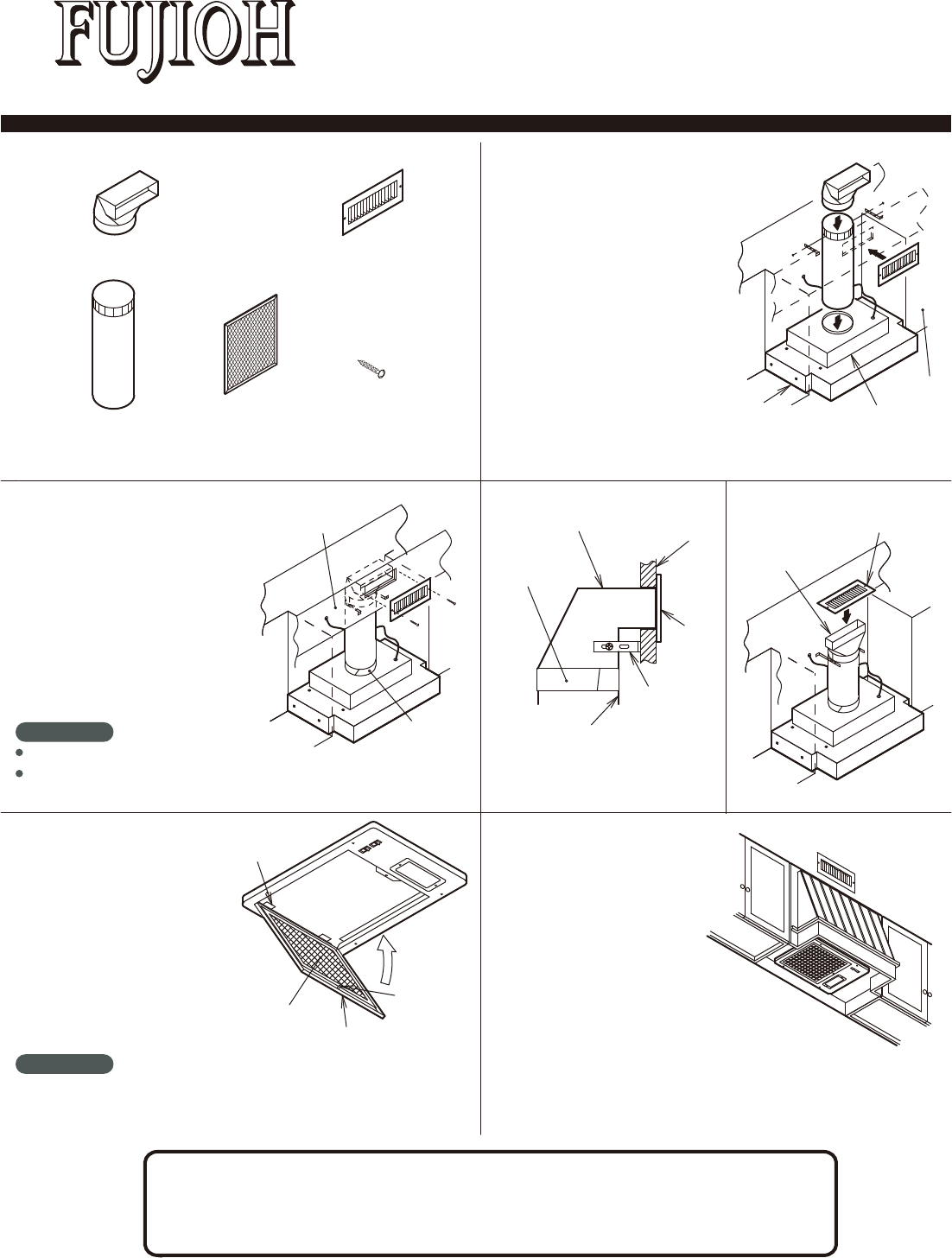 FUJIOH