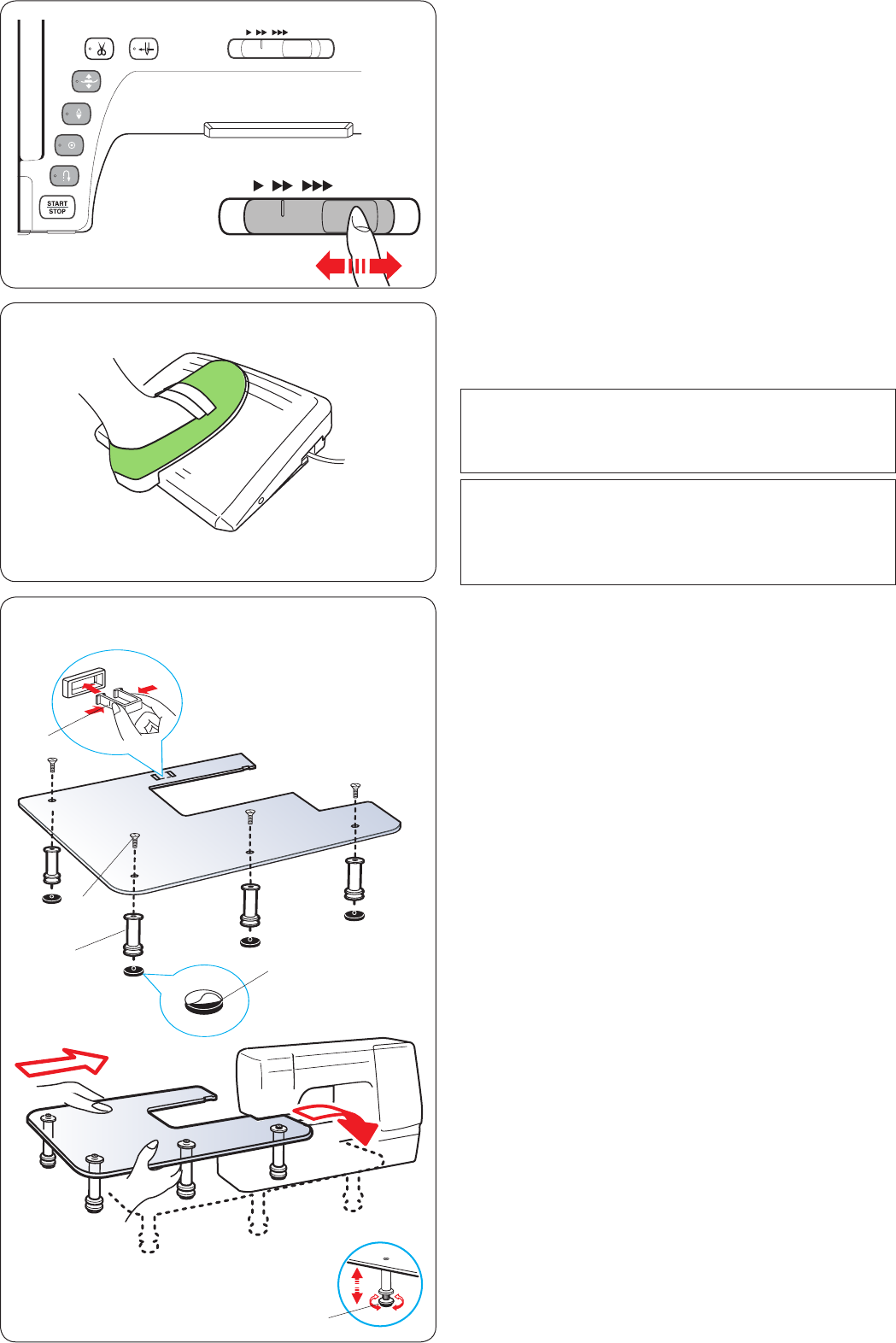 START
STOP