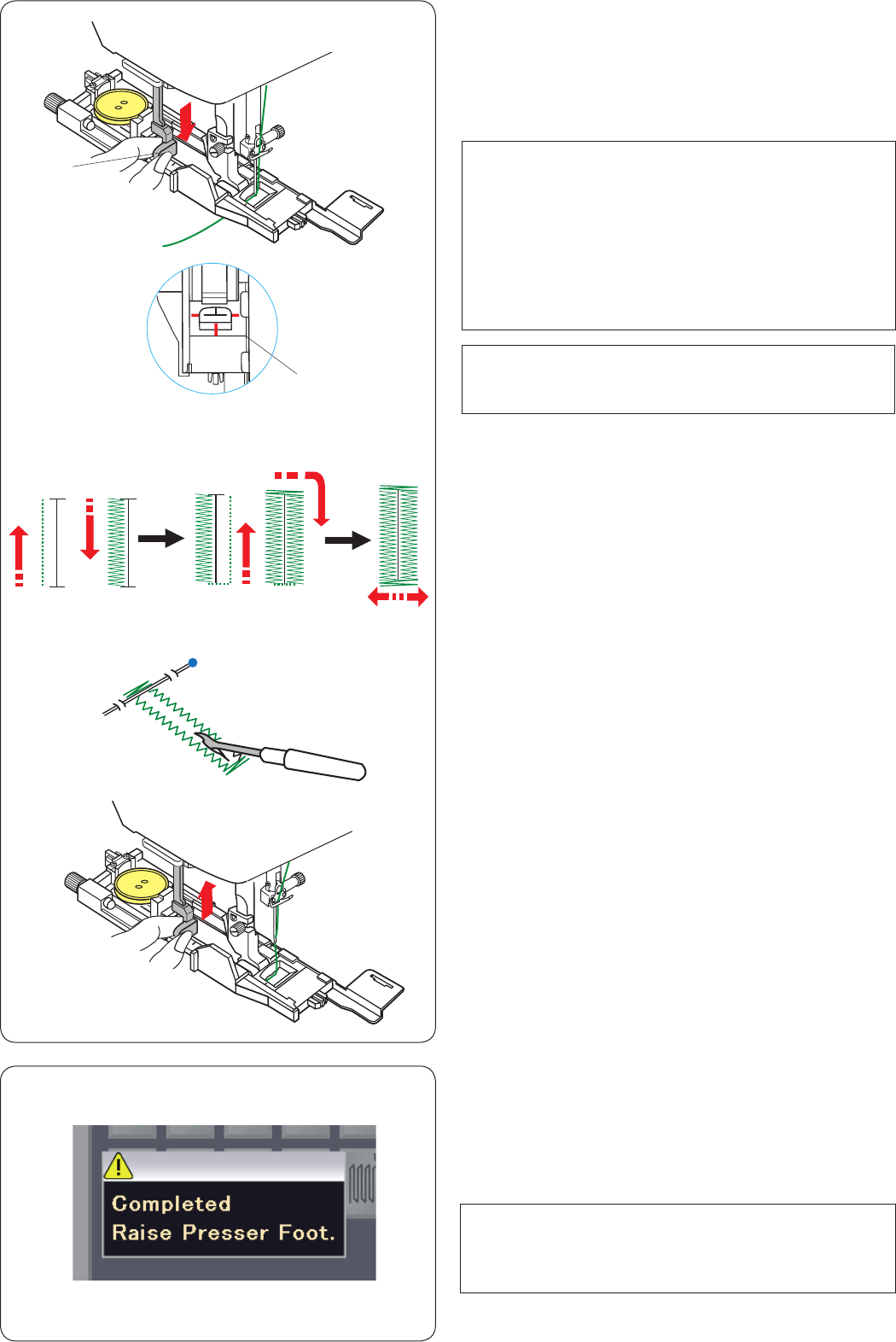 Completed
Raise Presser Foot.