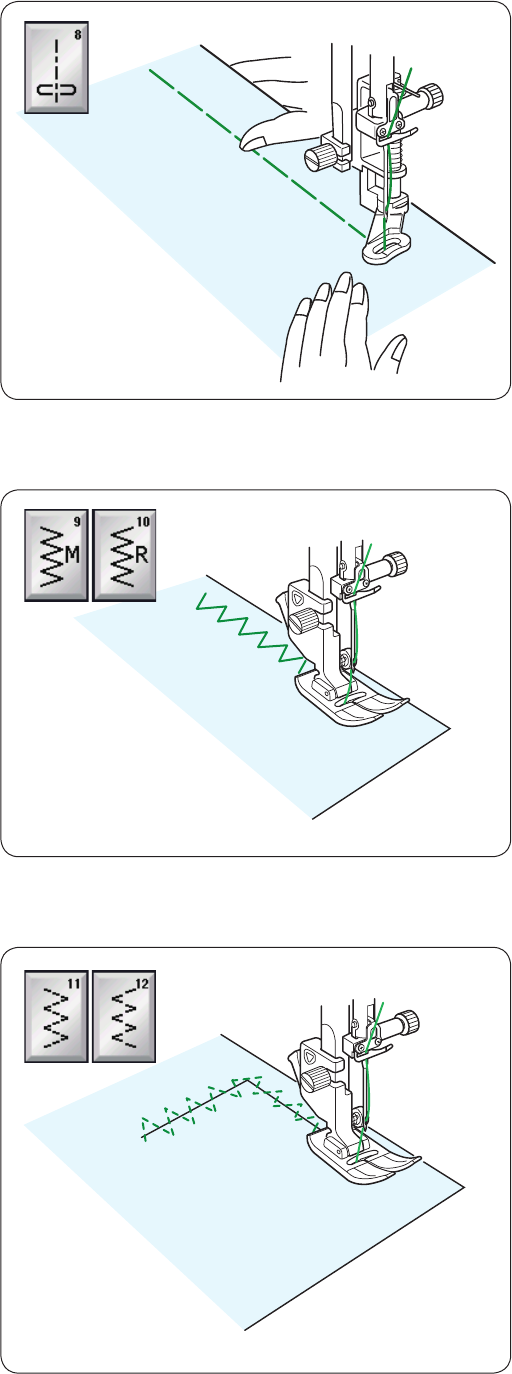 8

9 M 10 R

11 12