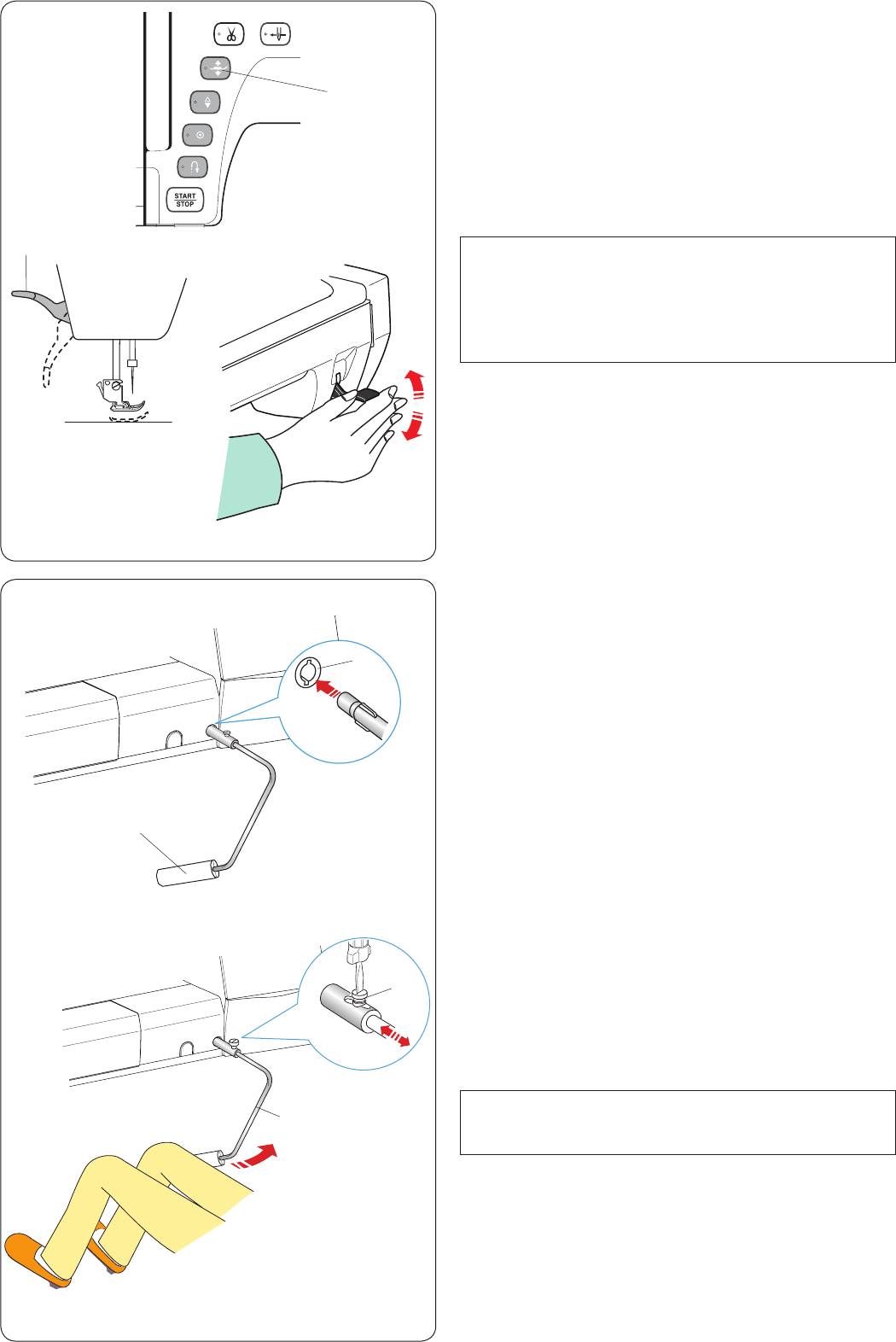 START
STOP