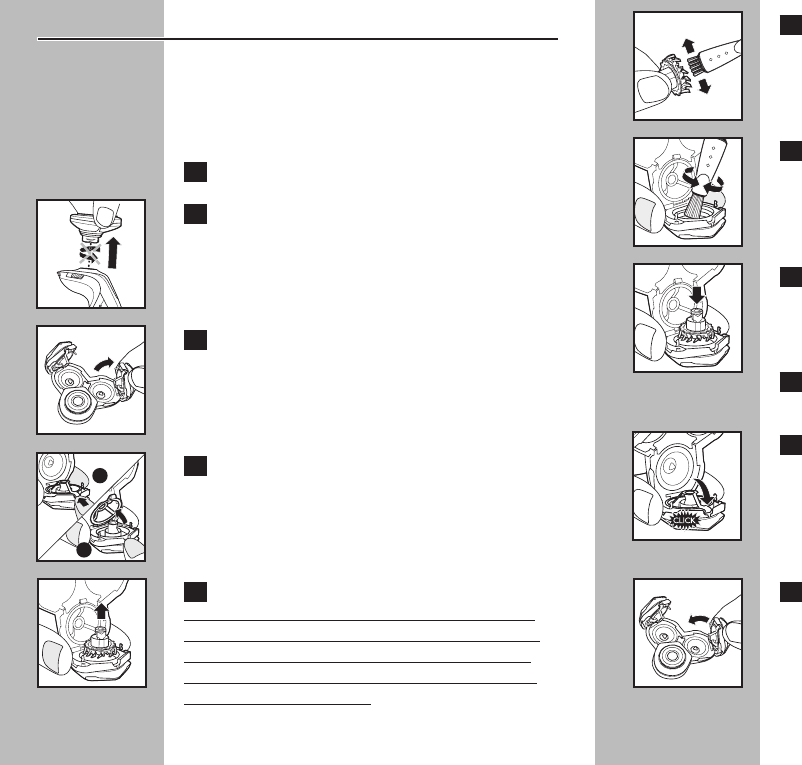 CLICK