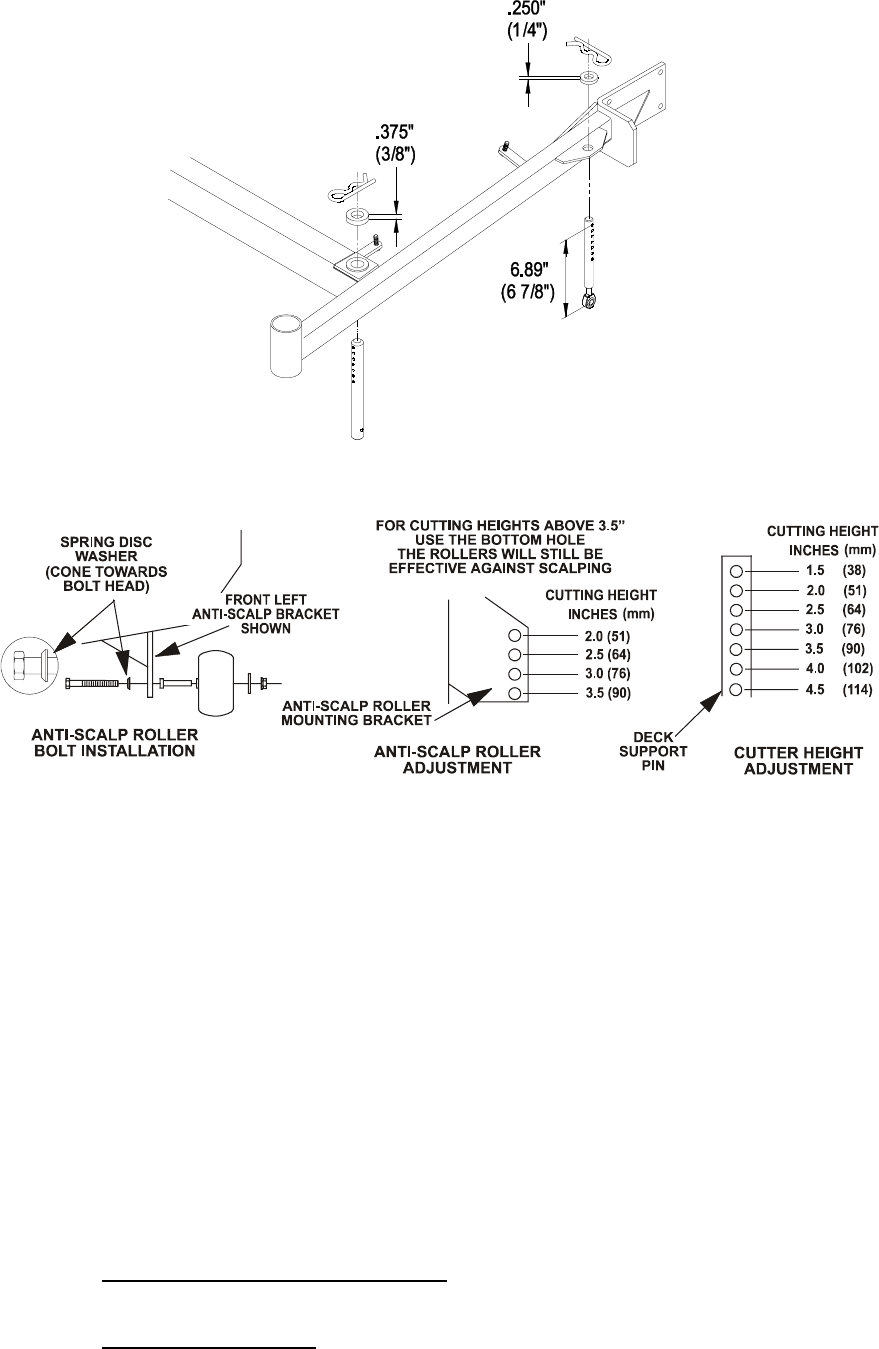 .250"
(1/4")

.375"
(3/8")

6.89"
(6 7/8")

SPRING DISC WASHER (CONE TOWARDS BOLT HEAD)

FRONT LEFT ANTI-SCALP BRACKET SHOWN

ANTI-SCALP ROLLER BOLT INSTALLATION

FOR CUTTING HEIGHTS ABOVE 3.5" USE THE BOTTOM HOLE THE ROLLERS WILL STILL BE EFFECTIVE AGAINST SCALPING

CUTTING HEIGHT
INCHES (mm)
2.0 (51)
2.5 (64)
3.0 (76)
3.5 (90)

ANTI-SCALP ROLLER MOUNTING BRACKET

ANTI-SCALP ROLLER ADJUSTMENT

CUTTING HEIGHT
INCHES (mm)
1.5 (38)
2.0 (51)
2.5 (64)
3.0 (76)
3.5 (90)
4.0 (102)
4.5 (114)

DECK SUPPORT PIN

CUTTER HEIGHT ADJUSTMENT