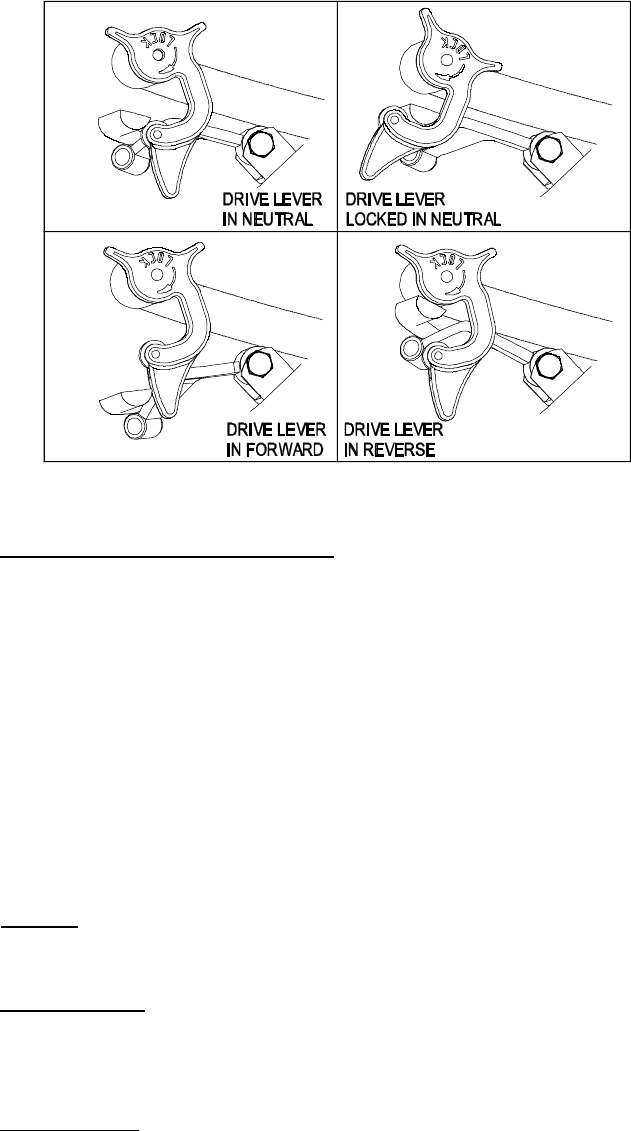 LOCK

DRIVE LEVER IN NEUTRAL

LOCK

DRIVE LEVER LOCKED IN NEUTRAL

LOCK

DRIVE LEVER IN FORWARD

LOCK

DRIVE LEVER IN REVERSE