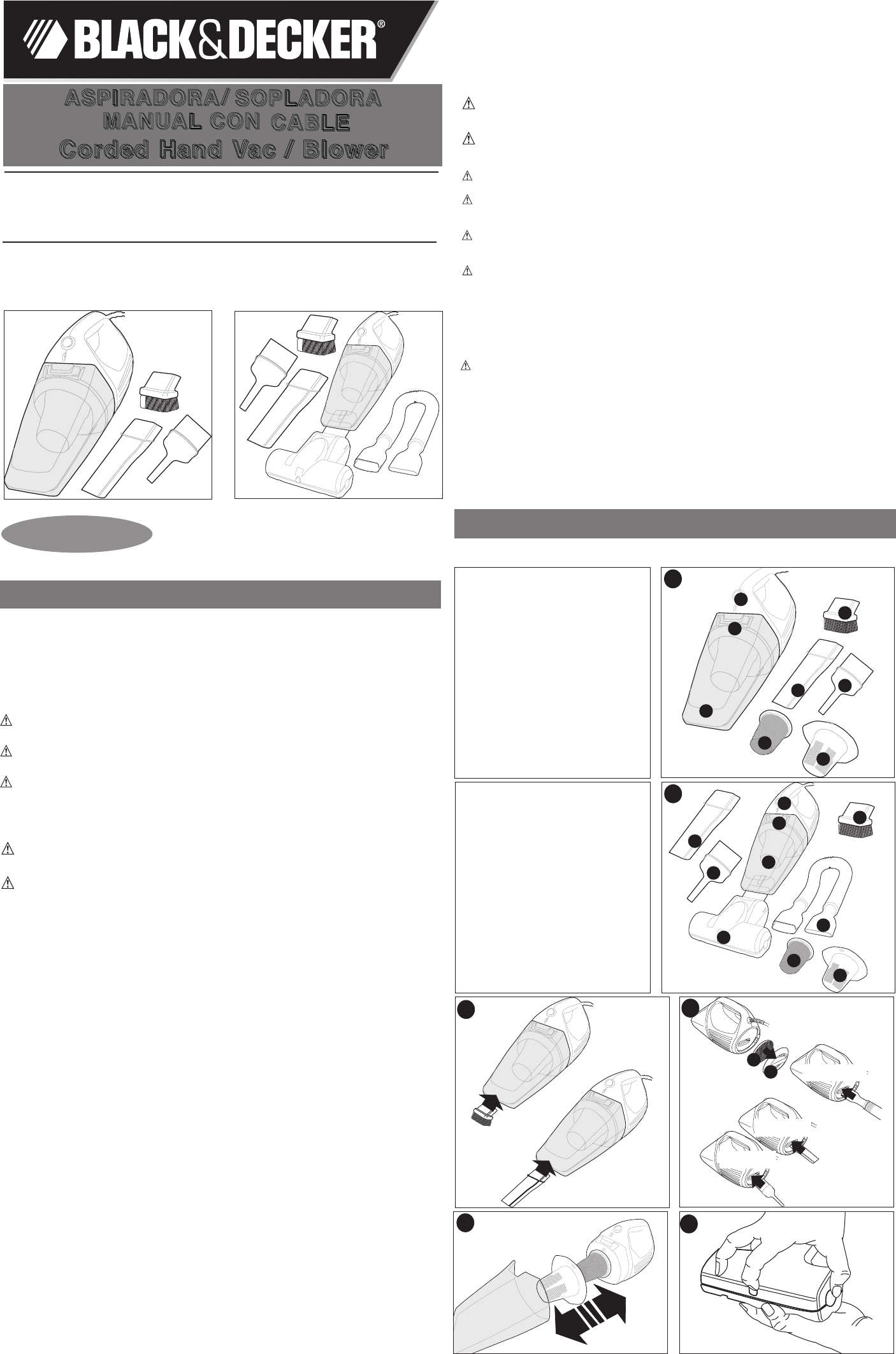 BLACK&DECKER®

ASPIRADORA/ SOPLADORA MANUAL CON CABLE
Corded Hand Vac / Blower