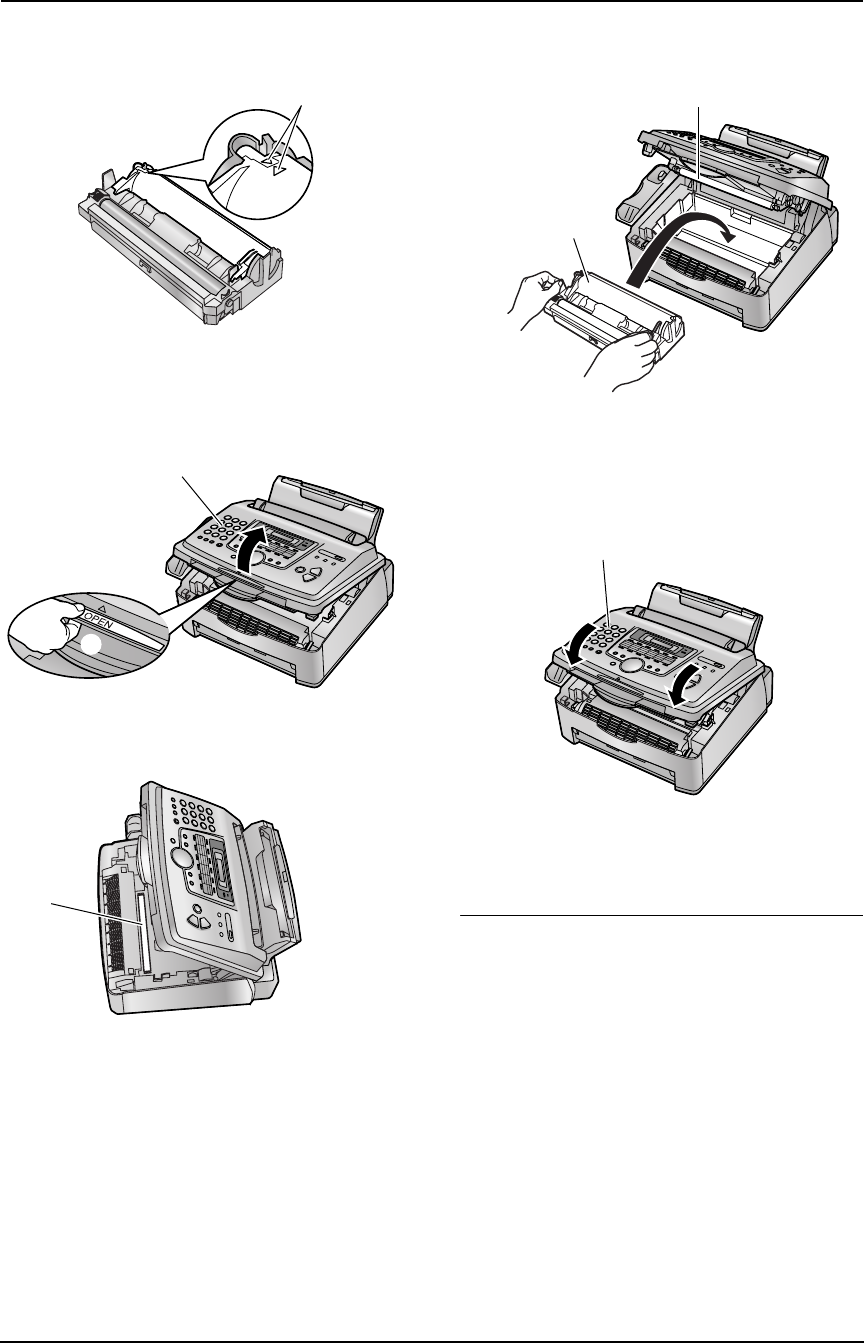 OPEN