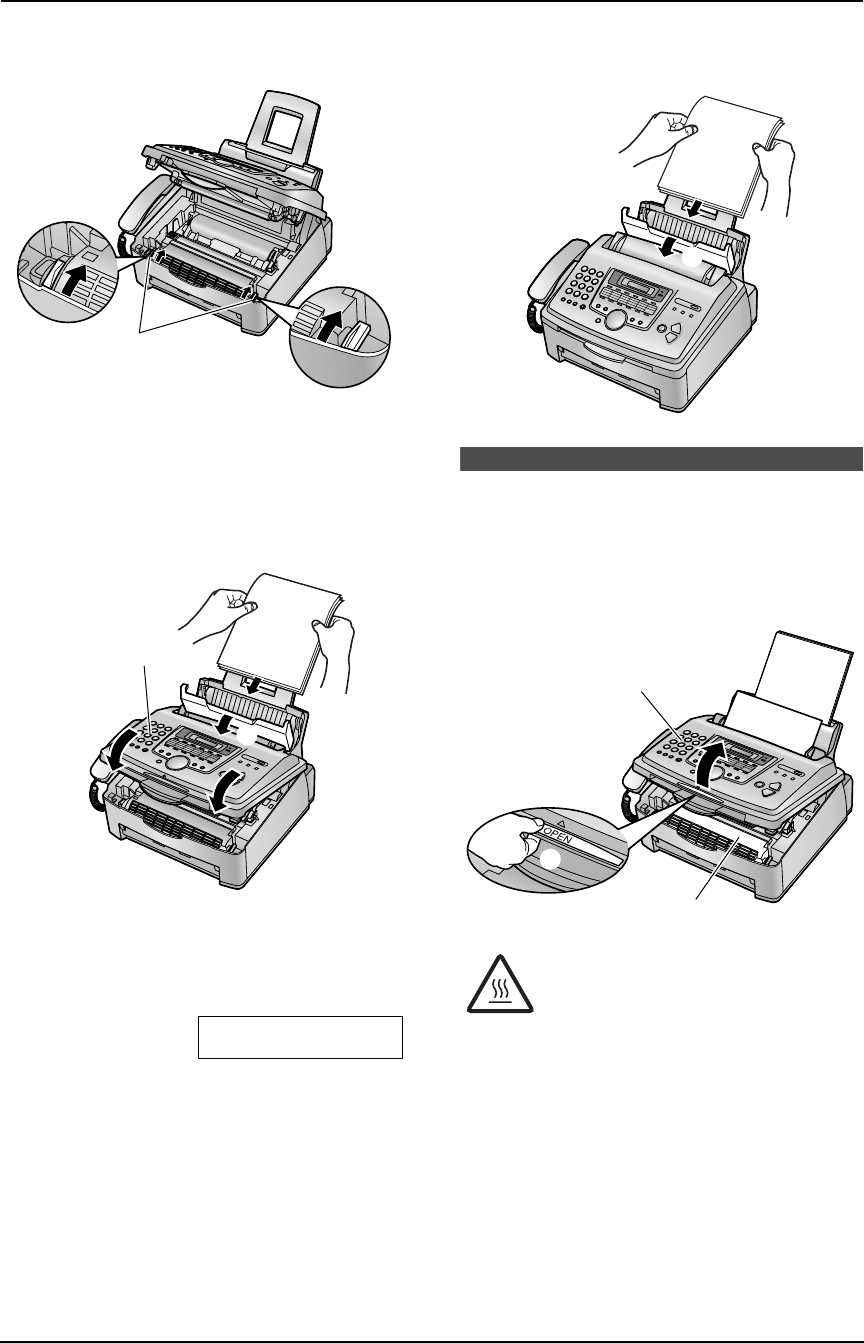 OPEN