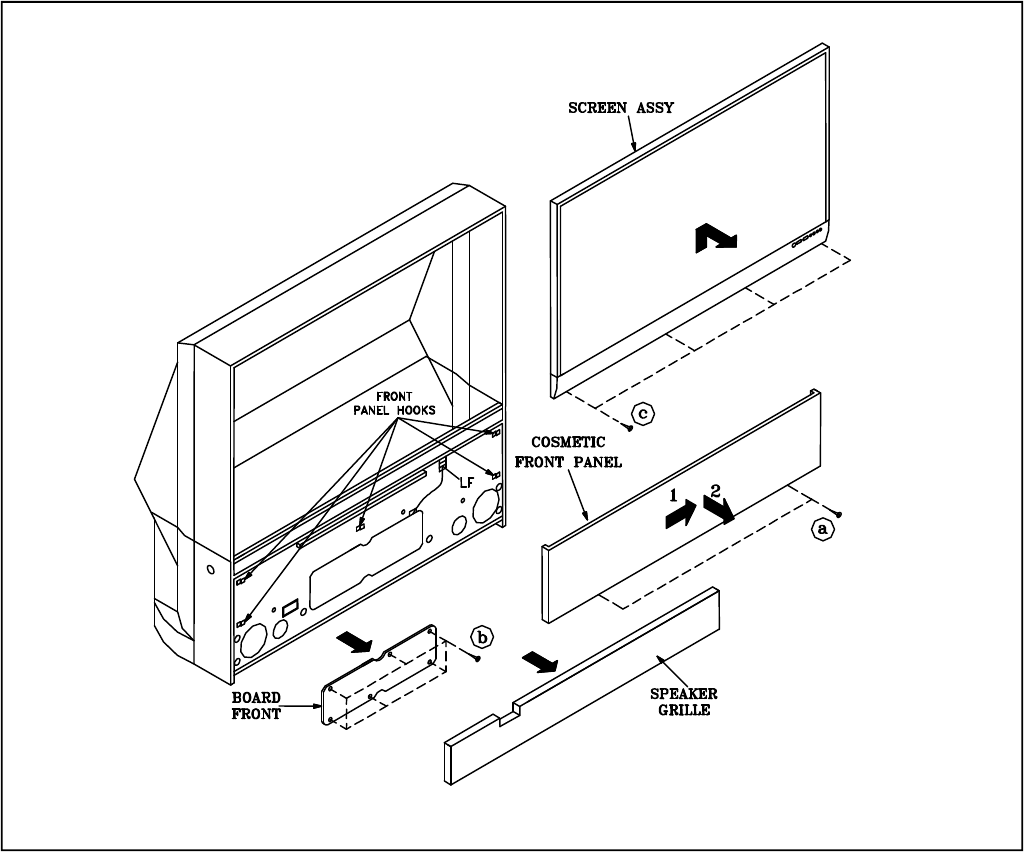 SCREEN ASSY

FRONT PANEL HOOKS

LF

c

COSMETIC FRONT PANEL

1

2

a

b

BOARD FRONT

SPEAKER GRILLE