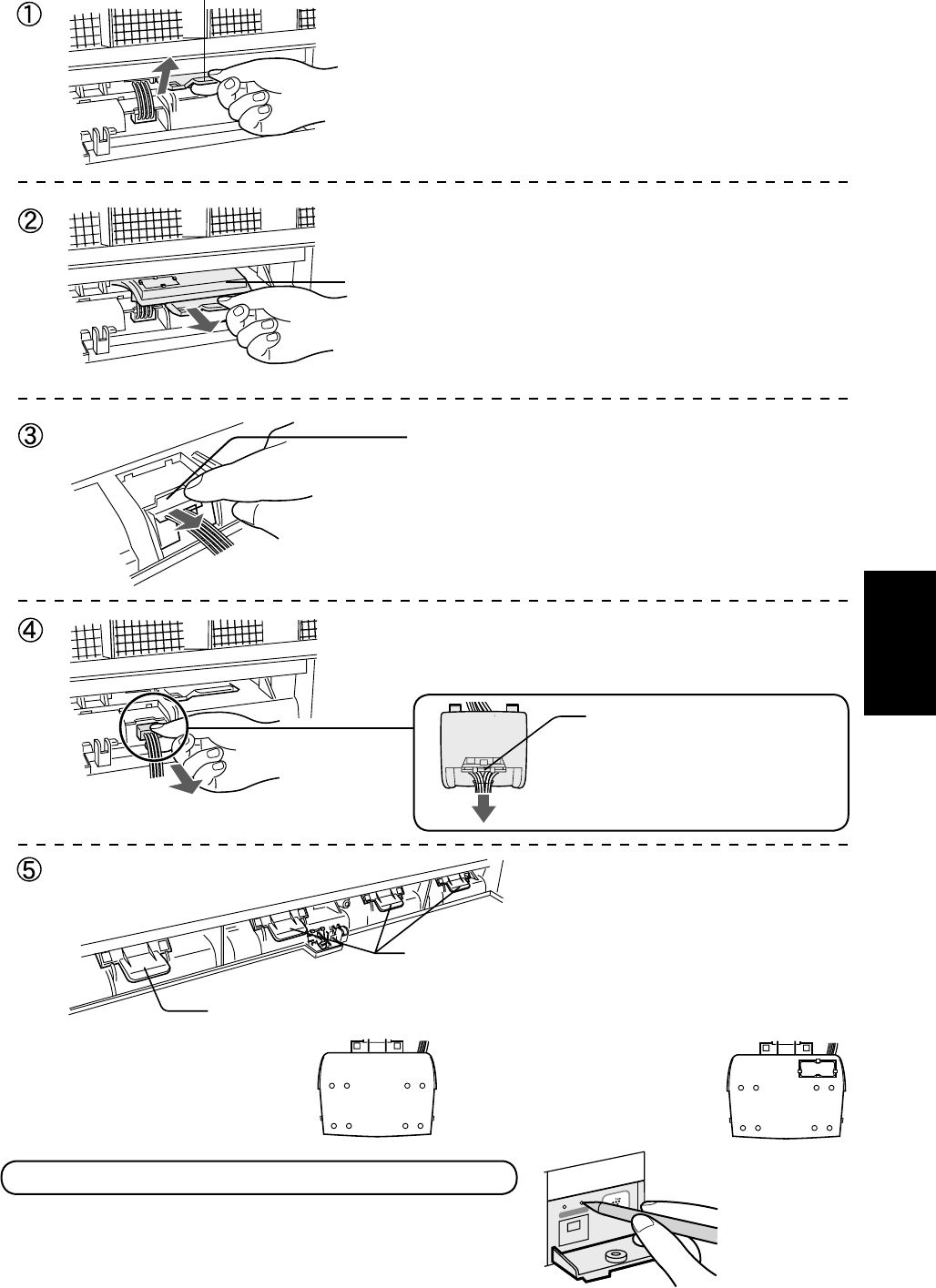 ①

②

③

④

⑤