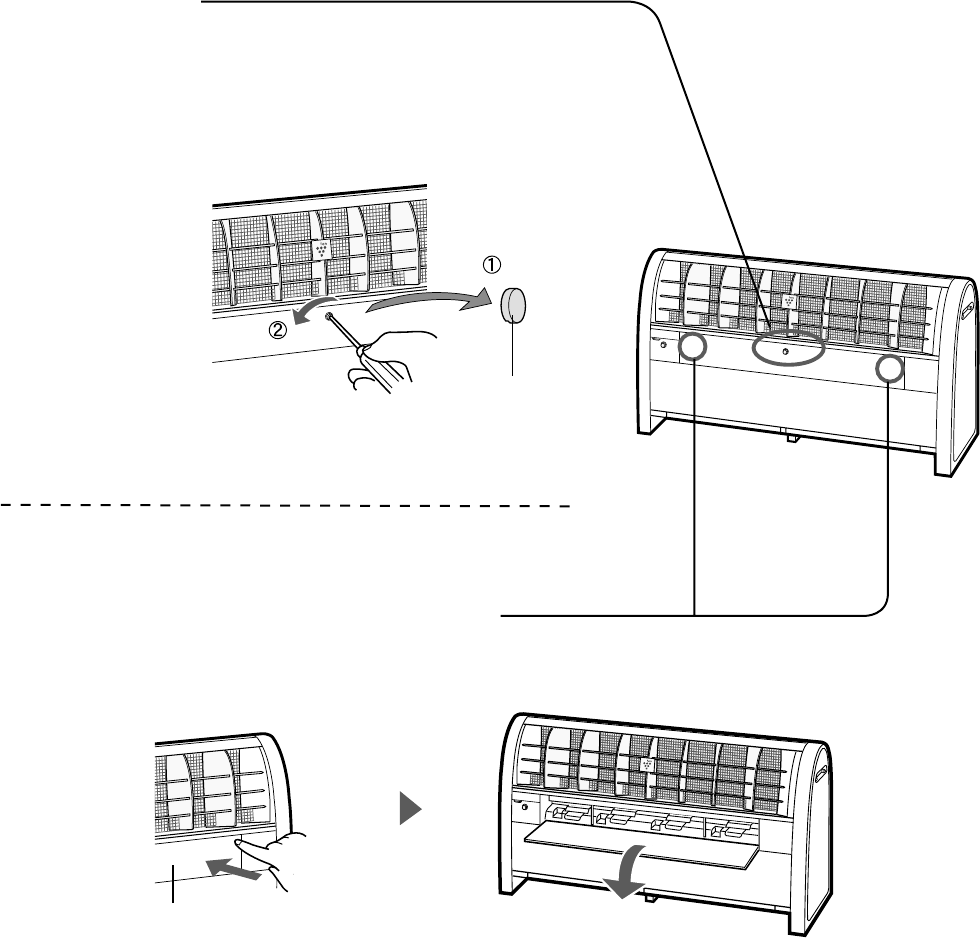 ①
②