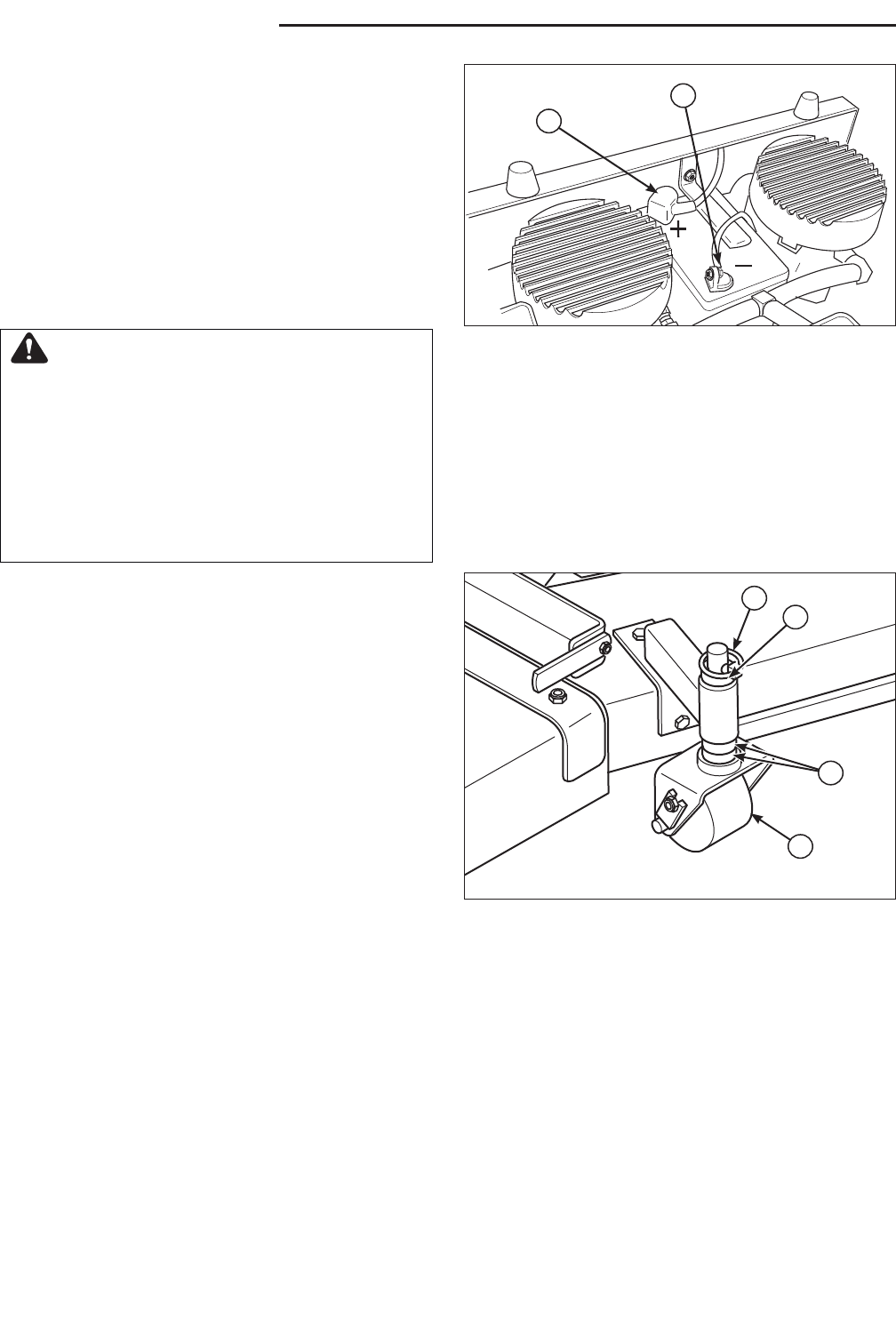 +
−