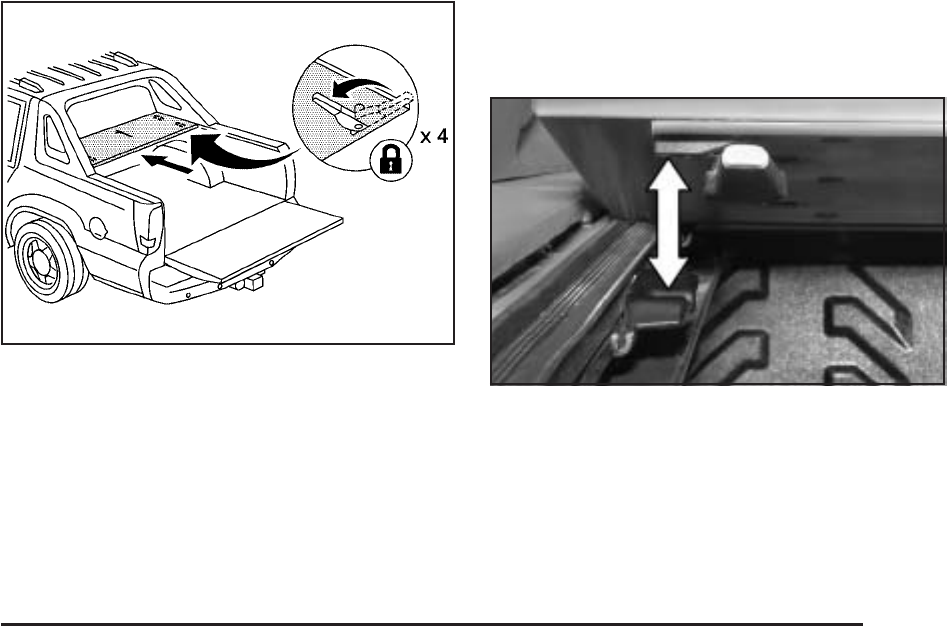 x 4