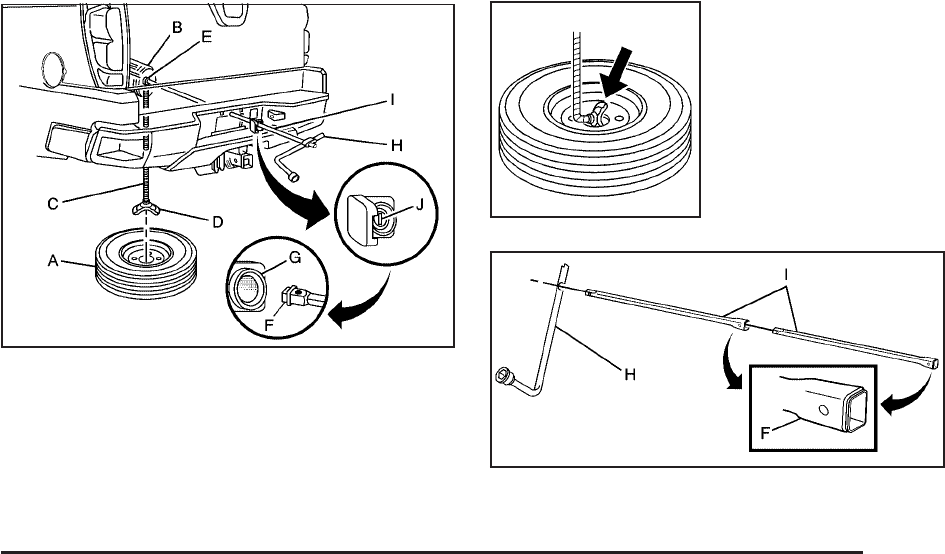 B
E
I
H
C
D
J
A
G
F

I
H
F