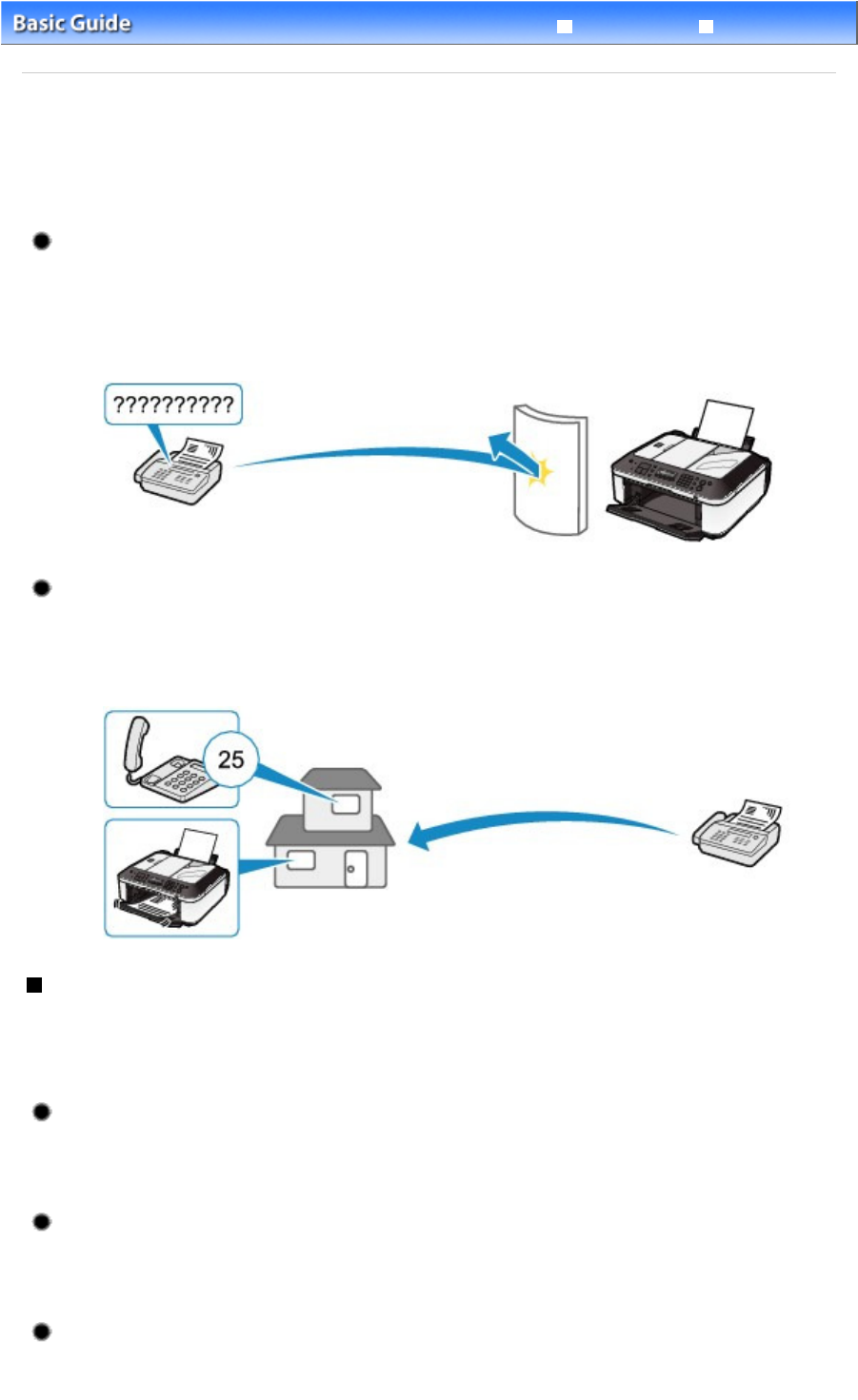 Basic Guide

??????????

25