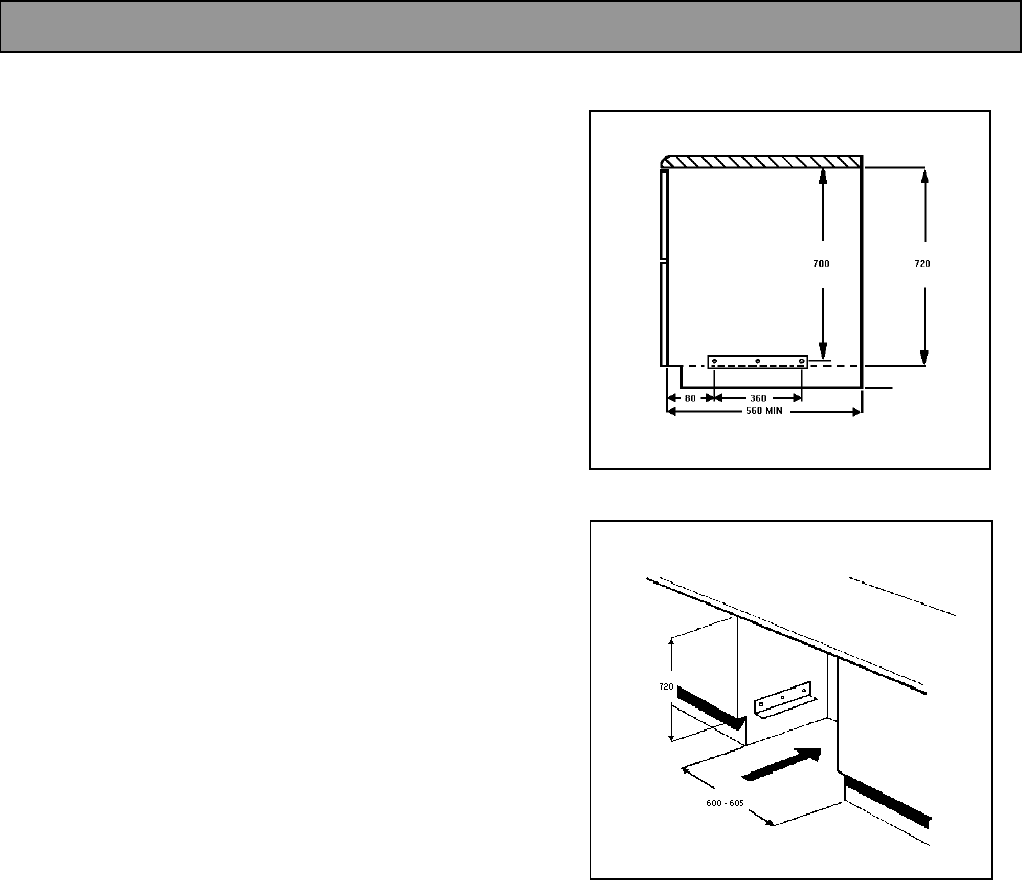 700

720

80

360

560 MIN

720

600 - 605