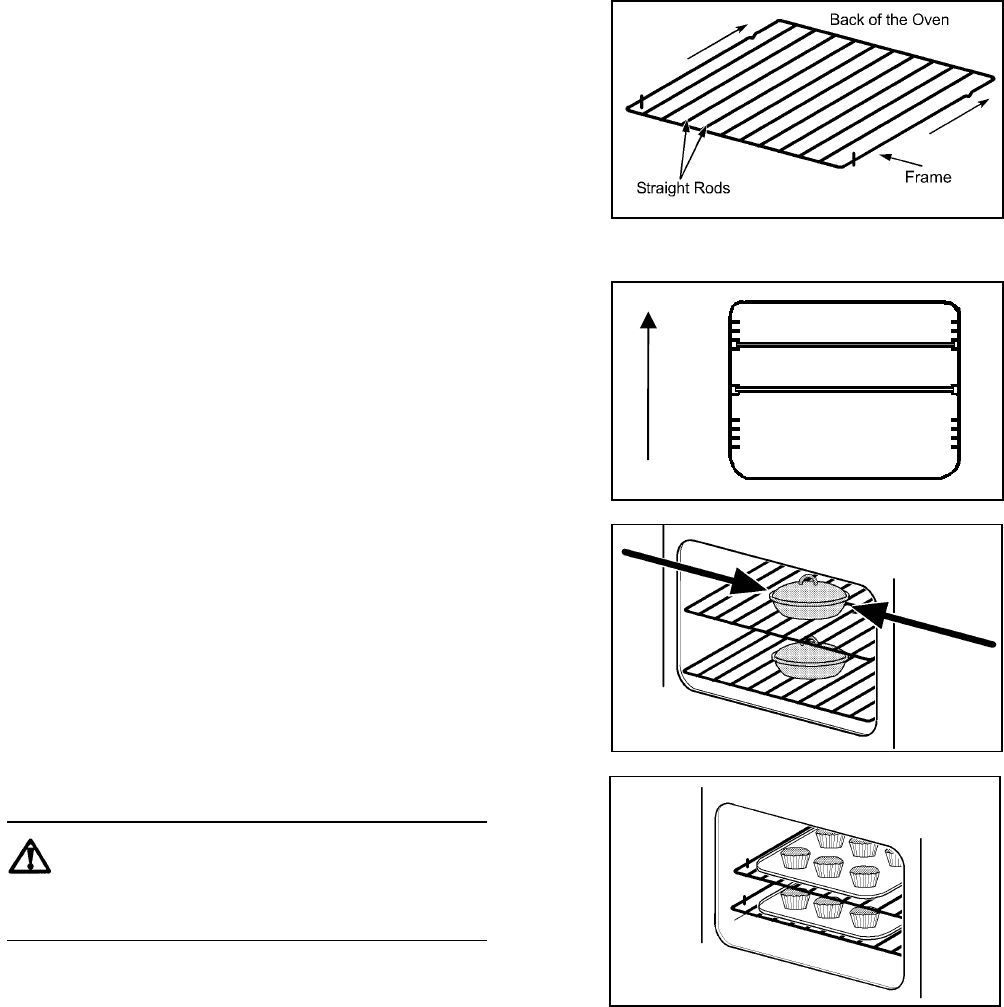 Back of the Oven

Straight Rods

Frame