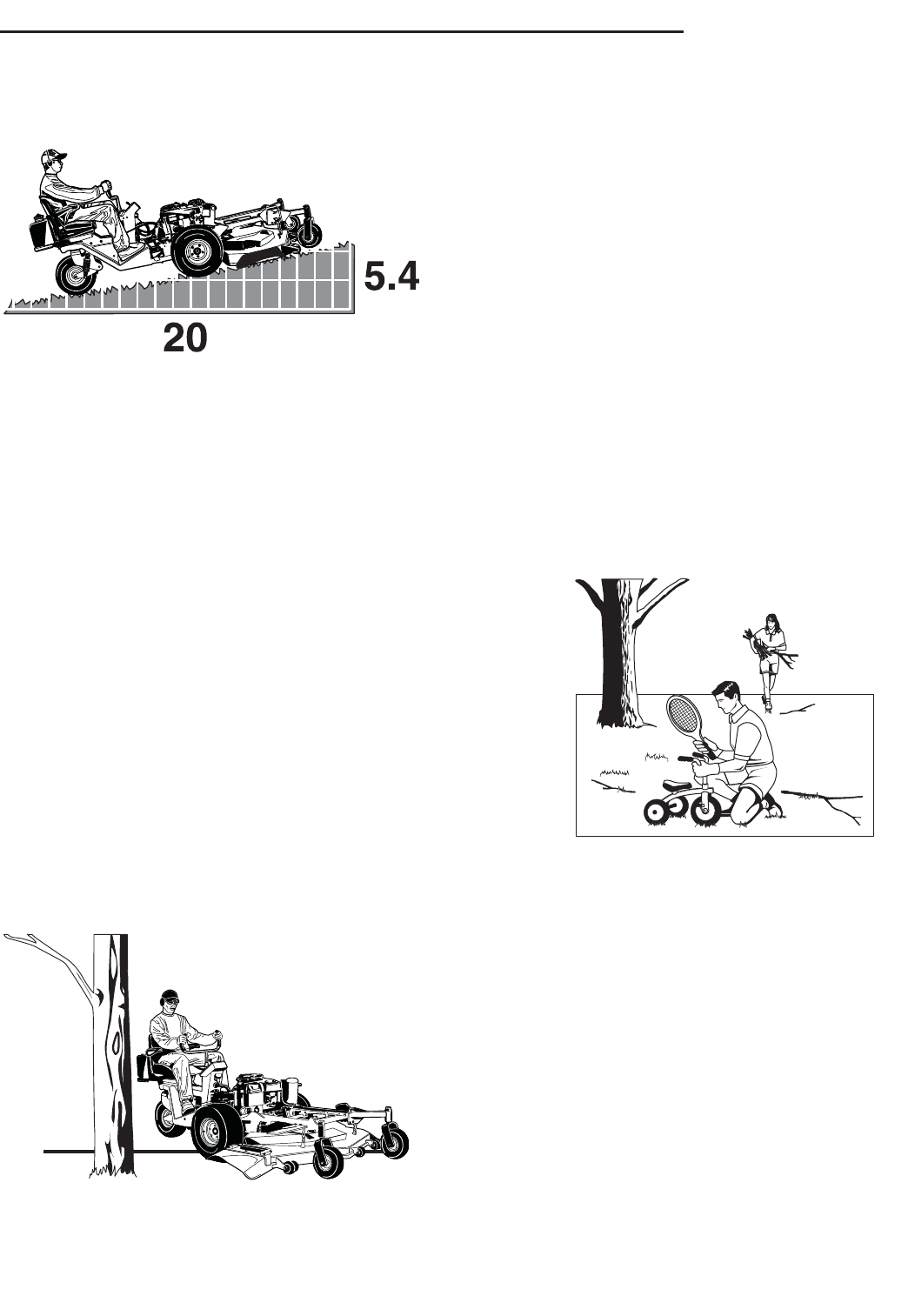 5.4

20