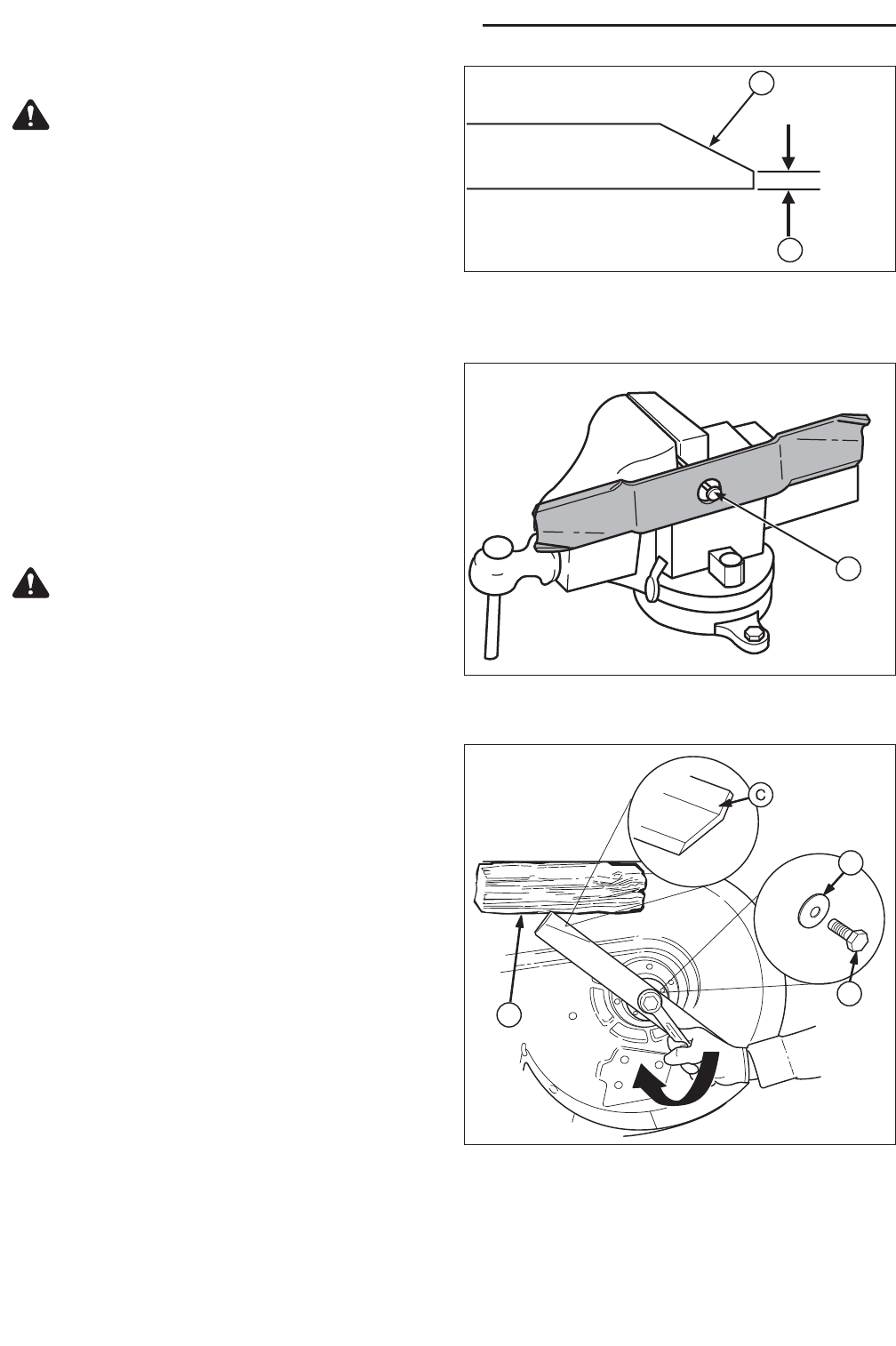 C