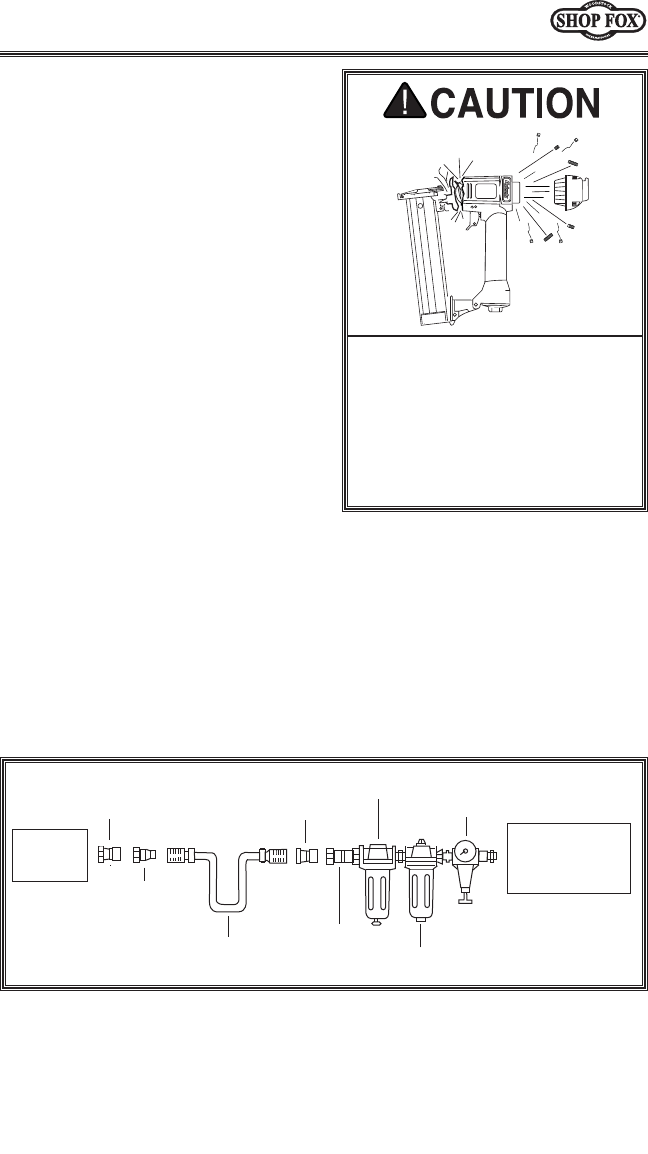 SHOP FOX

CAUTION