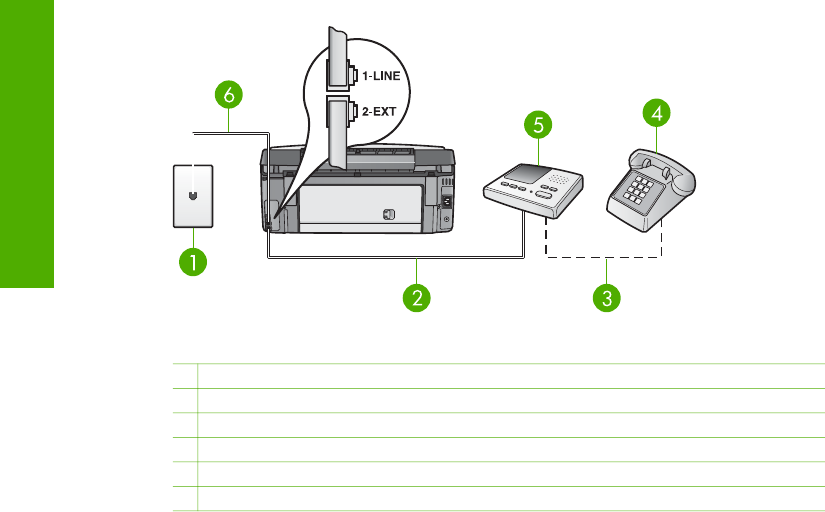 6

1-LINE

2-EXT

5

4

1

2

3