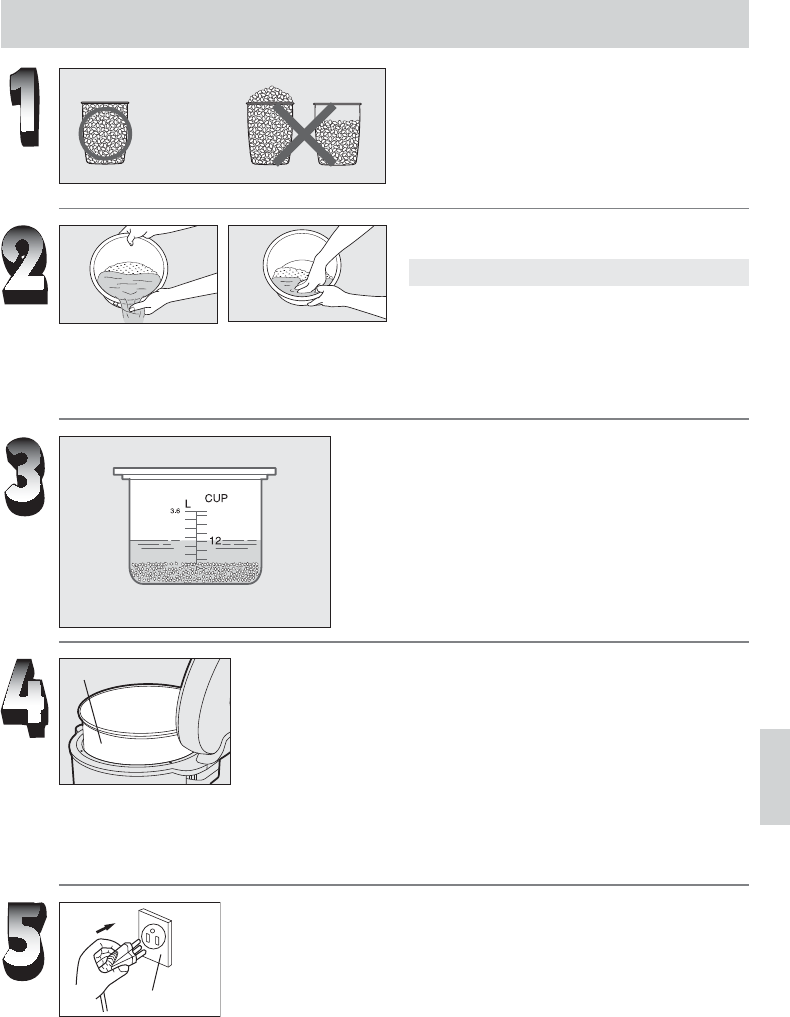 1

2

3

L

CUP

3.6

12

4

5